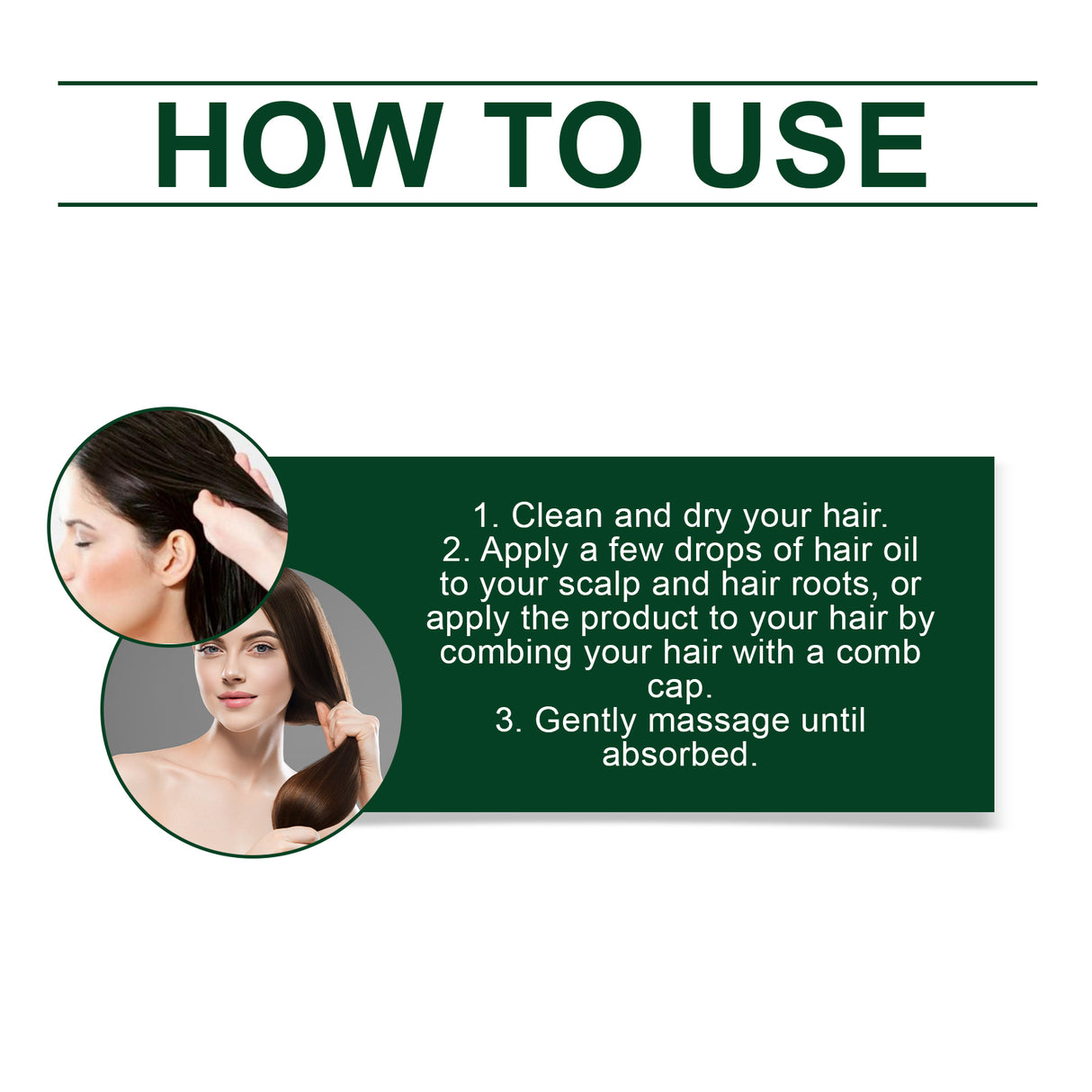 HOW TO USE

1. Clean and dry your hair.
2. Apply a few drops of hair oil to your scalp and hair roots, or apply the product to your hair by combing your hair with a comb cap.
3. Gently massage until absorbed.