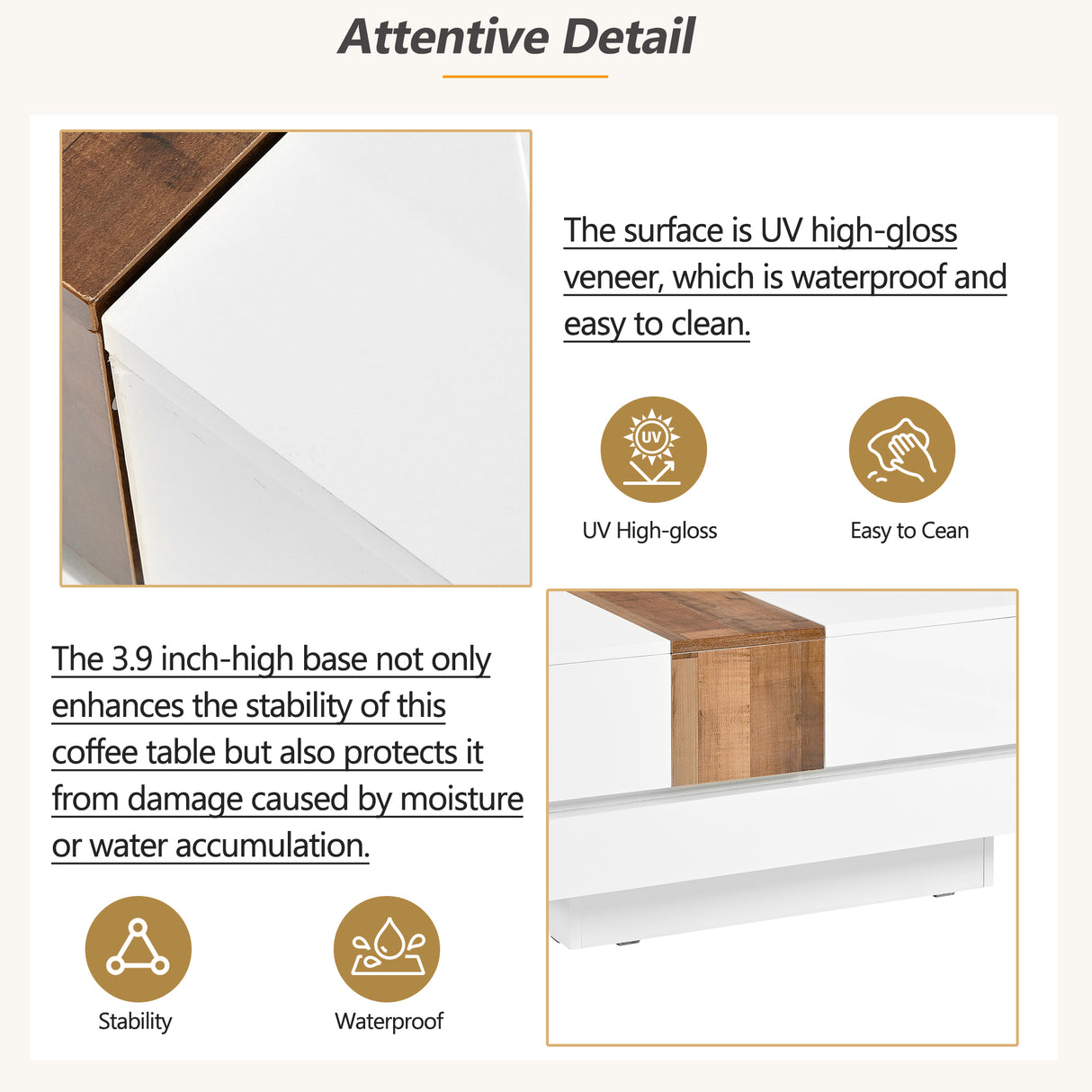 Attentive Detail

The surface is UV high-gloss veneer, which is waterproof and easy to clean.

UV

UV High-gloss

Easy to Cean

The 3.9 inch-high base not only enhances the stability of this coffee table but also protects it from damage caused by moisture or water accumulation.

Stability

Waterproof