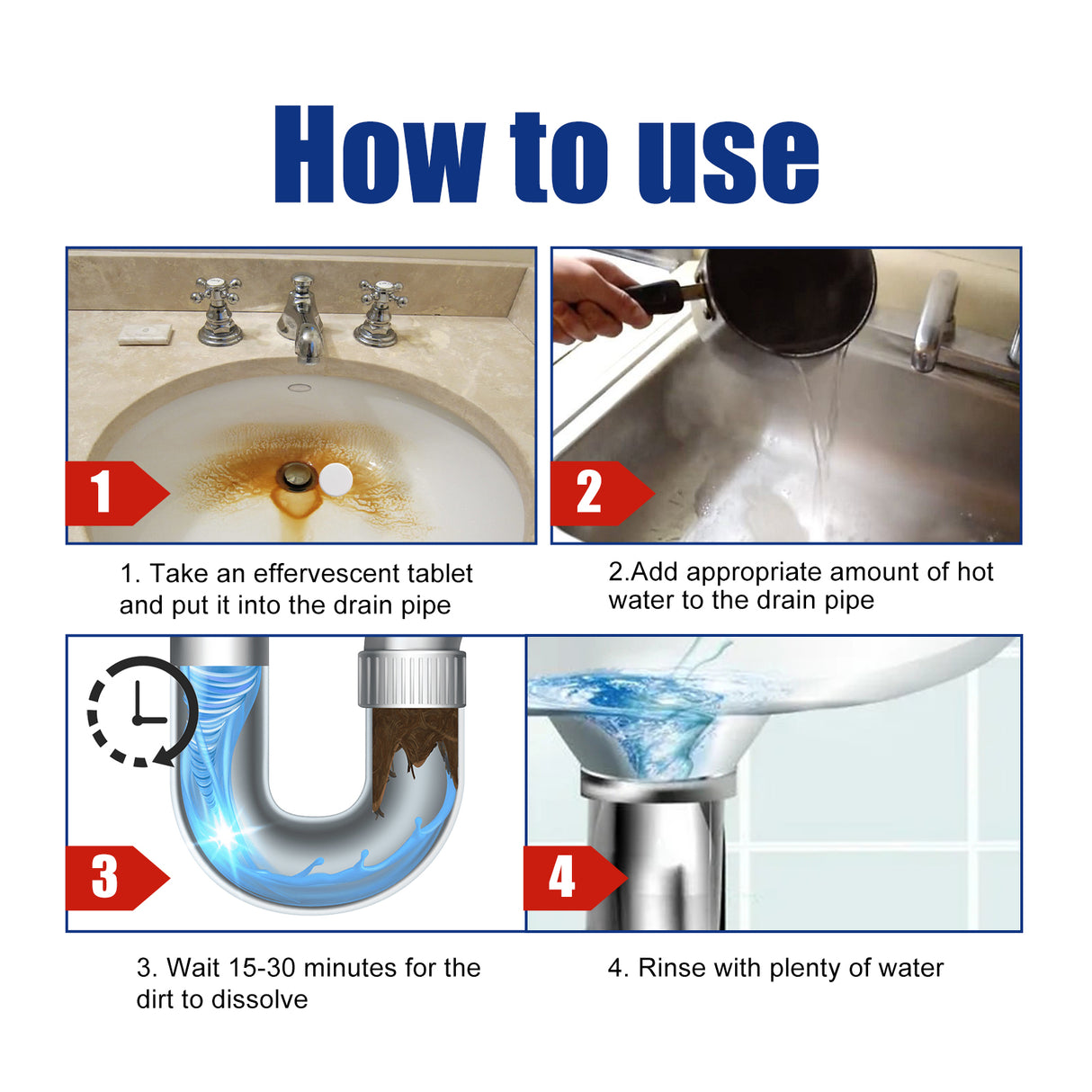 How to use

1

1. Take an effervescent tablet and put it into the drain pipe

2

2.Add appropriate amount of hot water to the drain pipe

3

3. Wait 15-30 minutes for the dirt to dissolve

4

4. Rinse with plenty of water