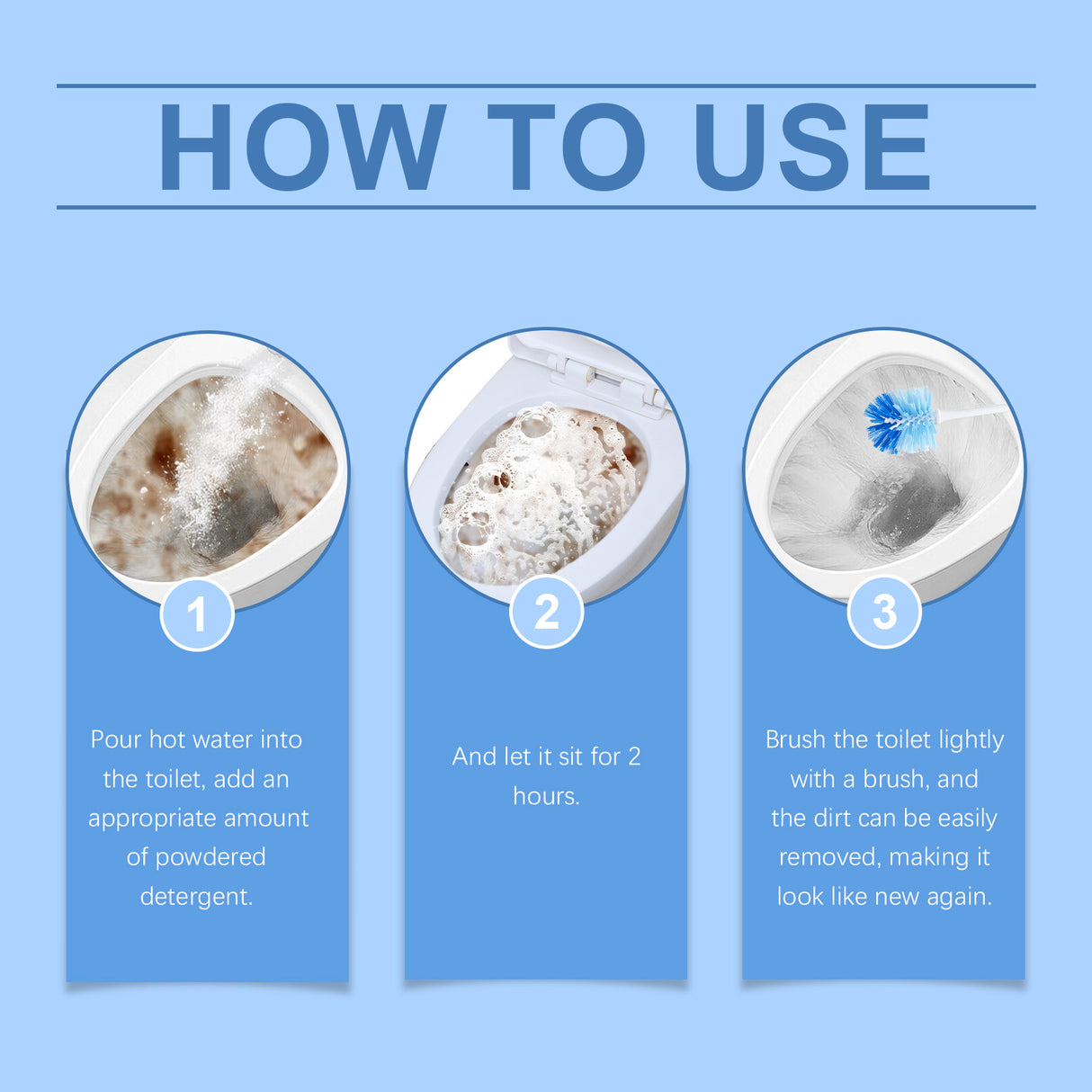 HOW TO USE

1

Pour hot water into the toilet, add an appropriate amount of powdered detergent.

2

And let it sit for 2 hours.

3

Brush the toilet lightly with a brush, and the dirt can be easily removed, making it look like new again.