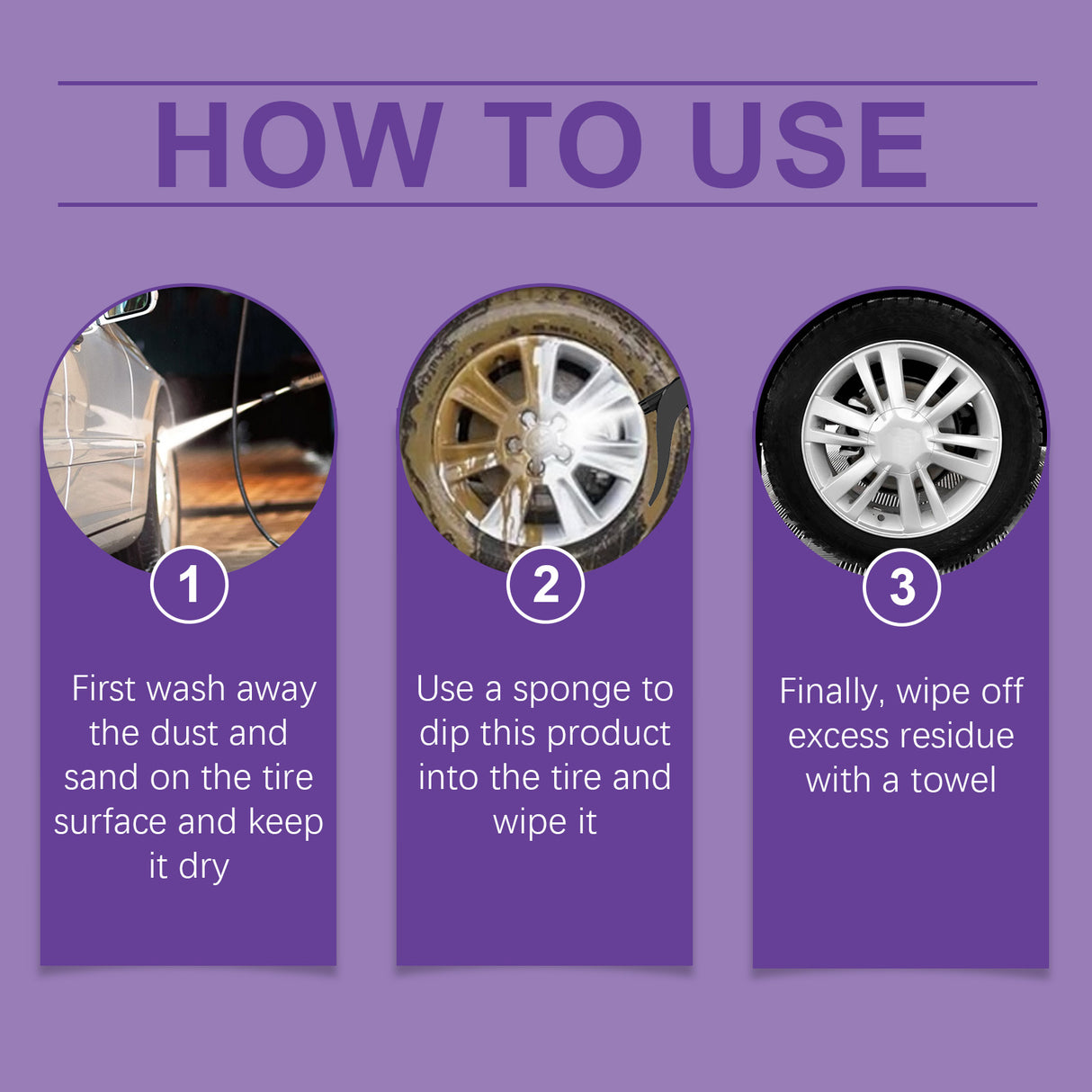 HOW TO USE

1

First wash away the dust and sand on the tire surface and keep it dry

2

Use a sponge to dip this product into the tire and wipe it

3

Finally, wipe off excess residue with a towel