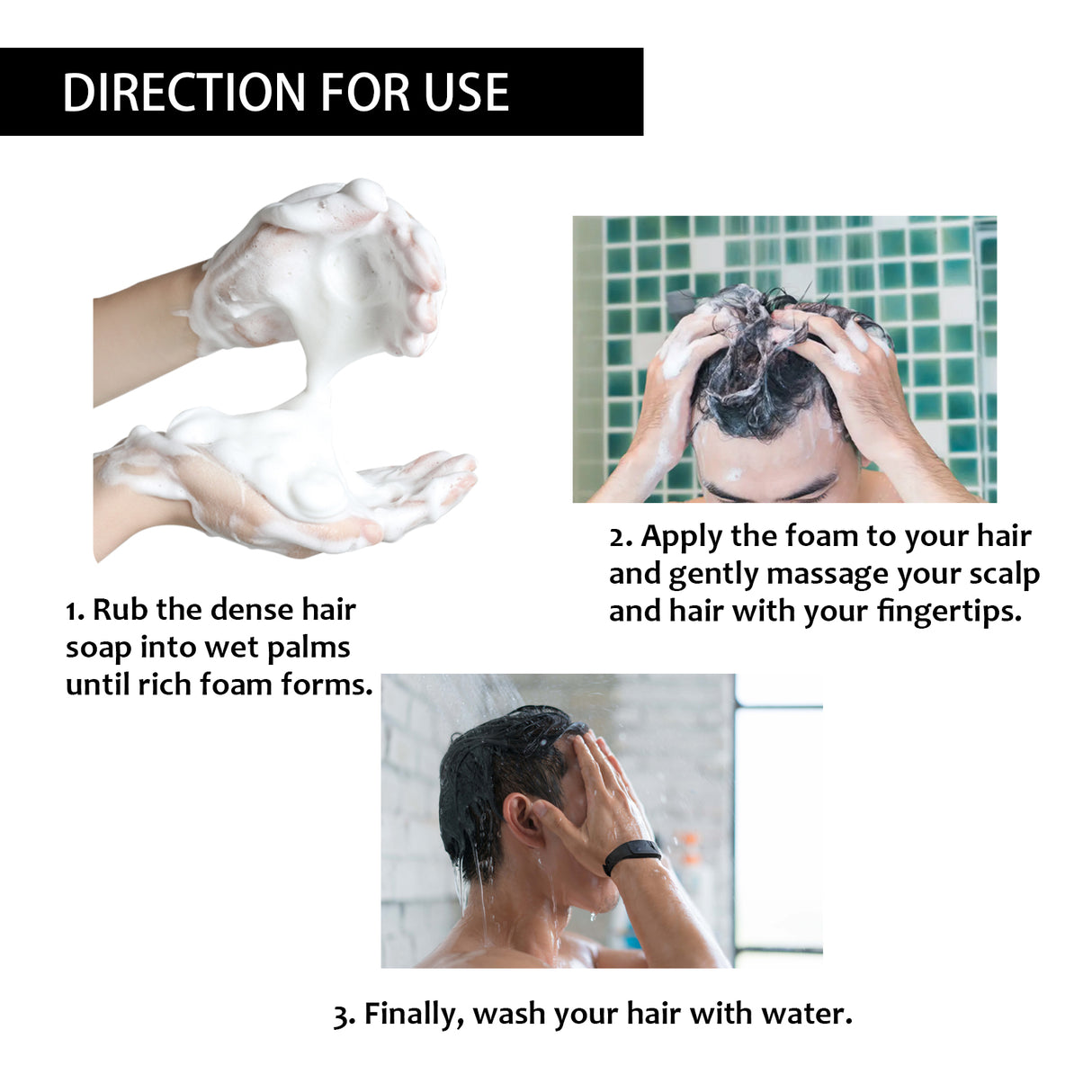 DIRECTION FOR USE

1. Rub the dense hair soap into wet palms until rich foam forms.

2. Apply the foam to your hair and gently massage your scalp and hair with your fingertips.

3. Finally, wash your hair with water.