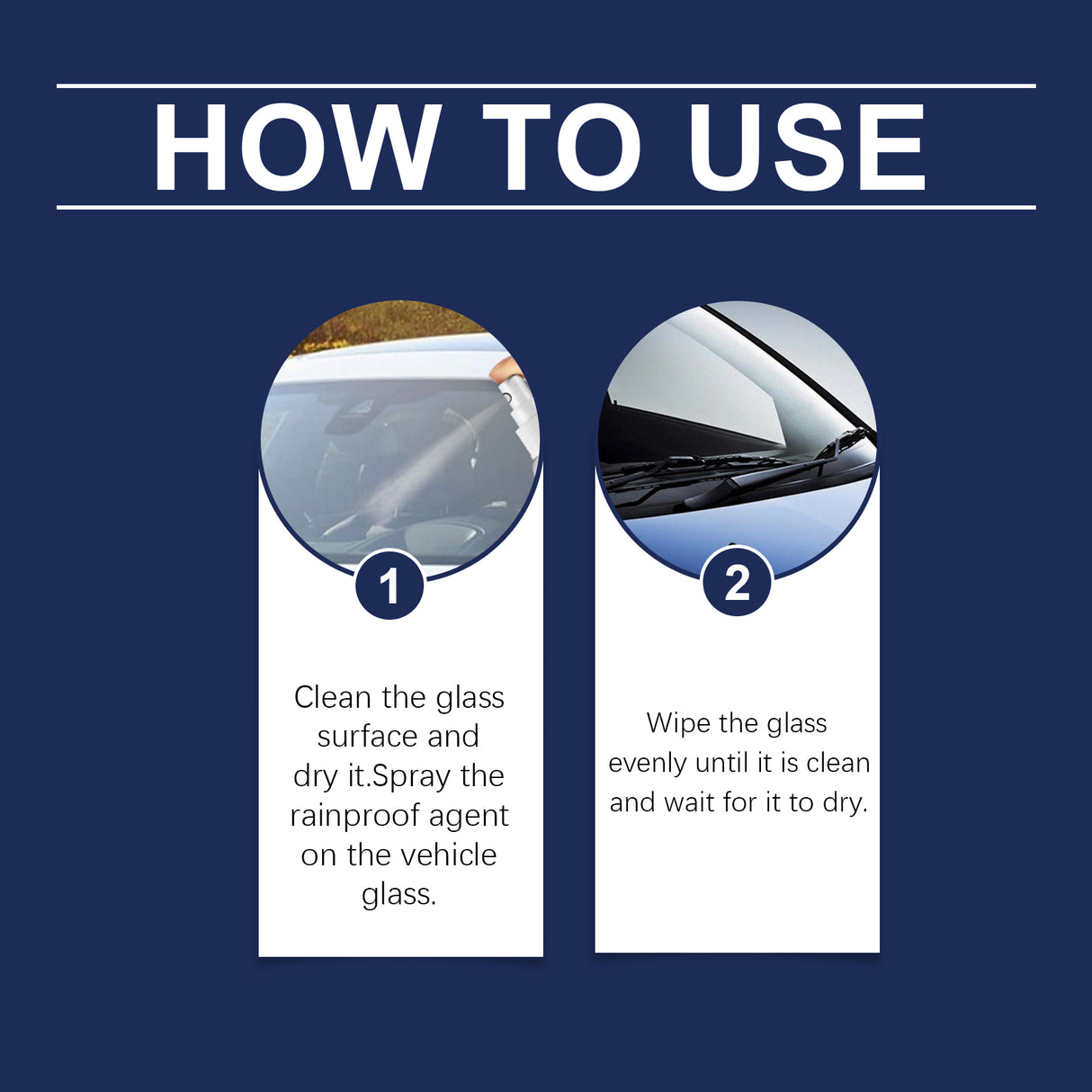 HOW TO USE

1

Clean the glass surface and dry it.Spray the rainproof agent on the vehicle glass.

2

Wipe the glass evenly until it is clean and wait for it to dry.