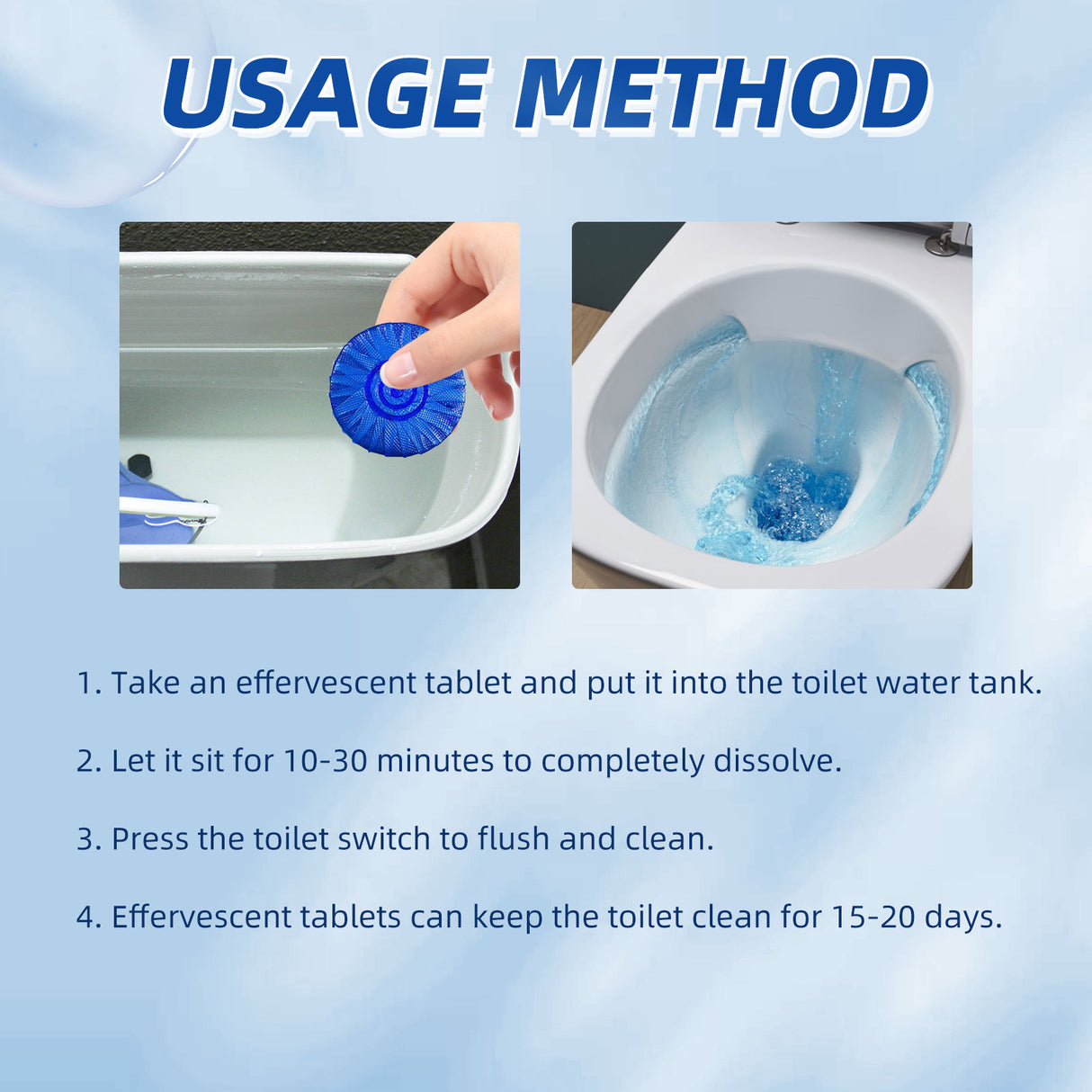 USAGE METHOD

1. Take an effervescent tablet and put it into the toilet water tank.

2. Let it sit for 10-30 minutes to completely dissolve.

3. Press the toilet switch to flush and clean.

4. Effervescent tablets can keep the toilet clean for 15-20 days.