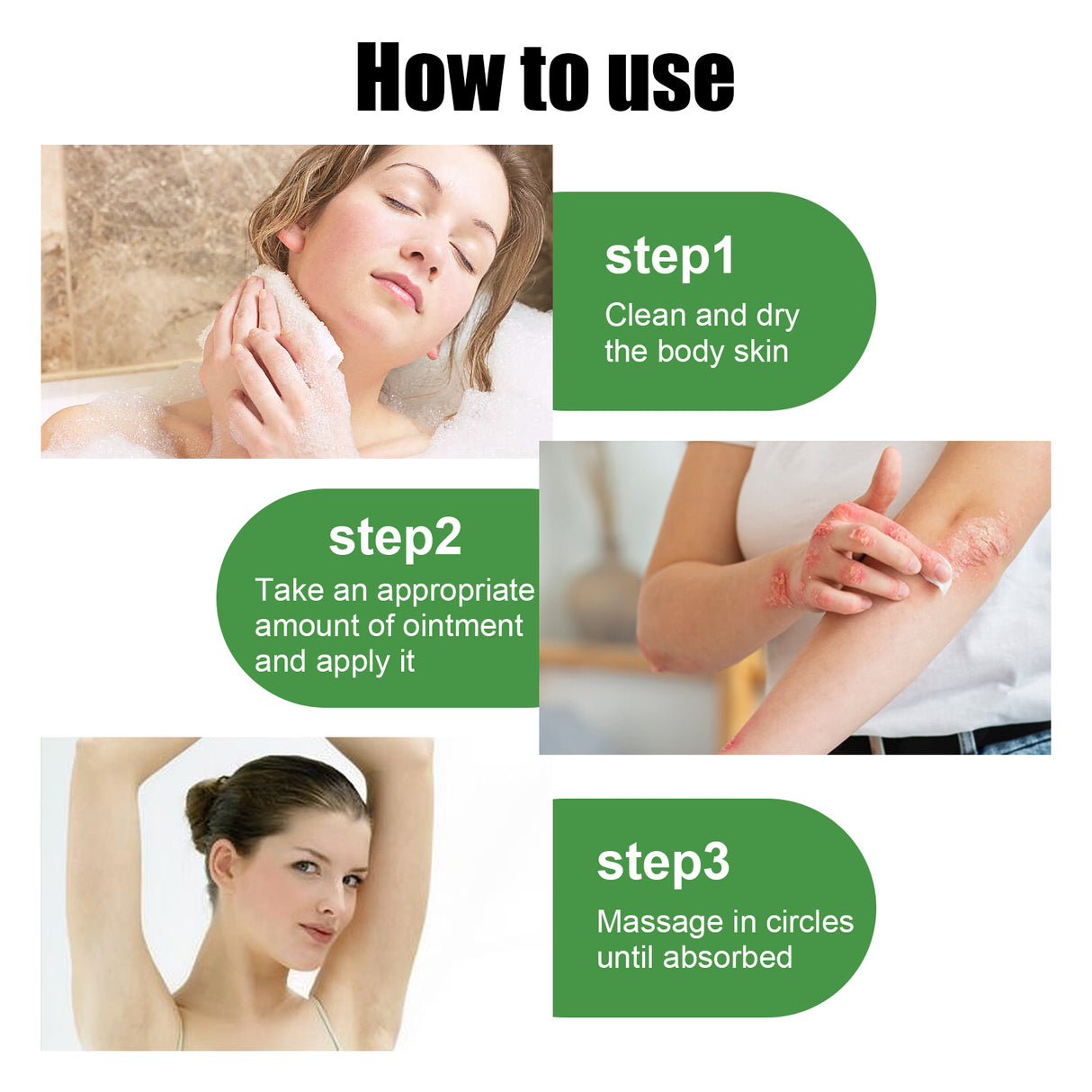 How to use

step1
Clean and dry the body skin

step2
Take an appropriate amount of ointment and apply it

step3
Massage in circles until absorbed