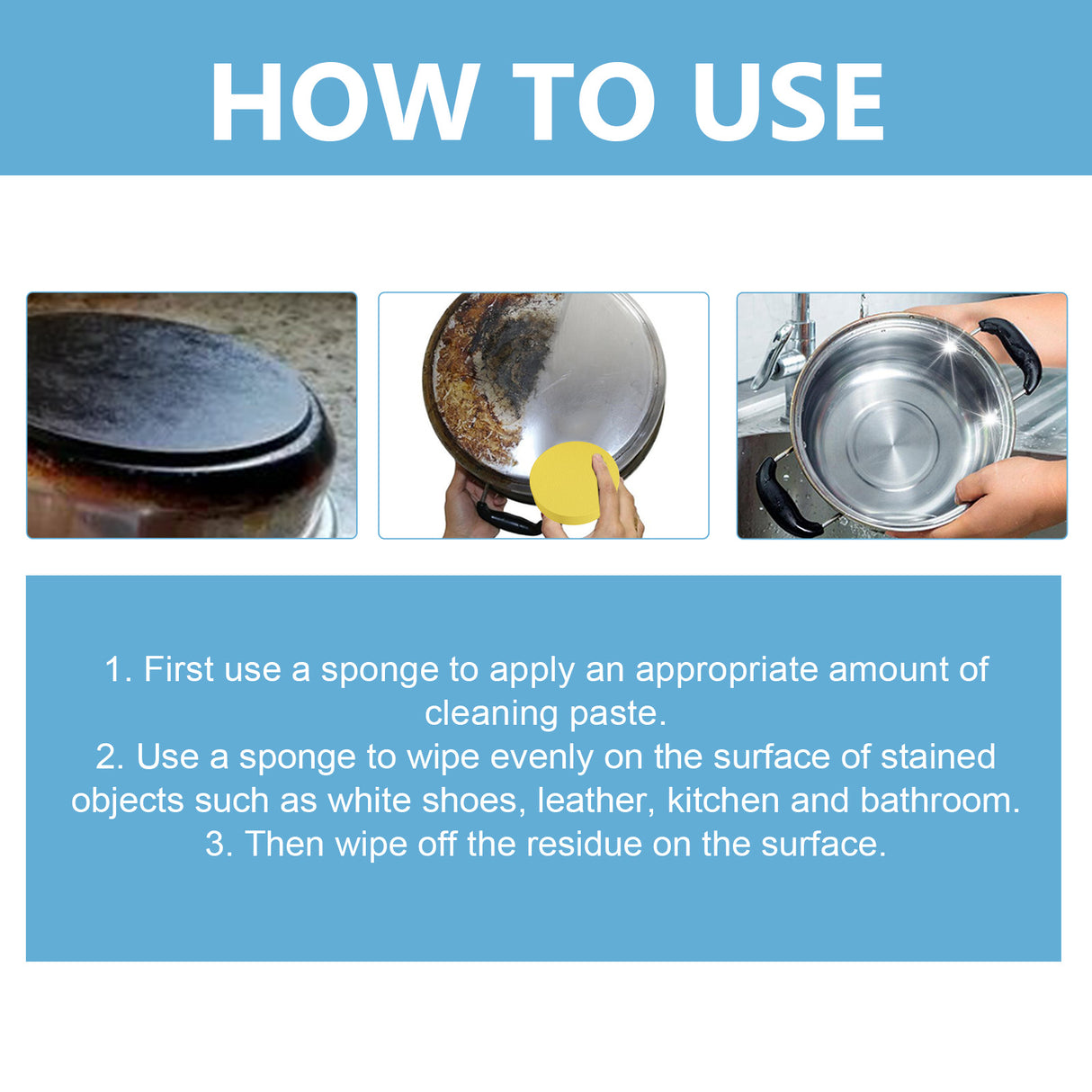 HOW TO USE

1. First use a sponge to apply an appropriate amount of cleaning paste.
2. Use a sponge to wipe evenly on the surface of stained objects such as white shoes, leather, kitchen and bathroom.
3. Then wipe off the residue on the surface.