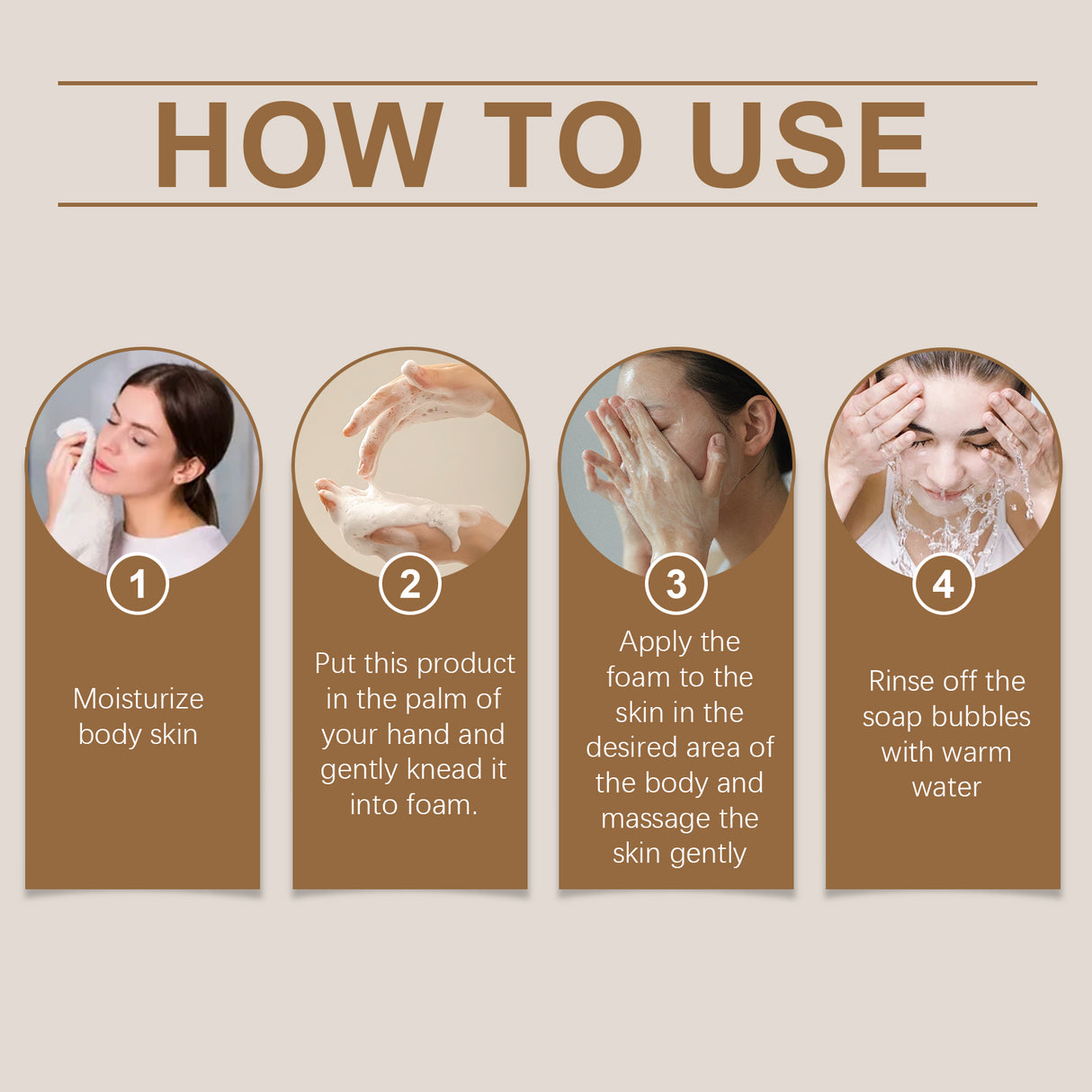 HOW TO USE

1

Moisturize body skin

2

Put this product in the palm of your hand and gently knead it into foam.

3

Apply the foam to the skin in the desired area of the body and massage the skin gently

4

Rinse off the soap bubbles with warm water