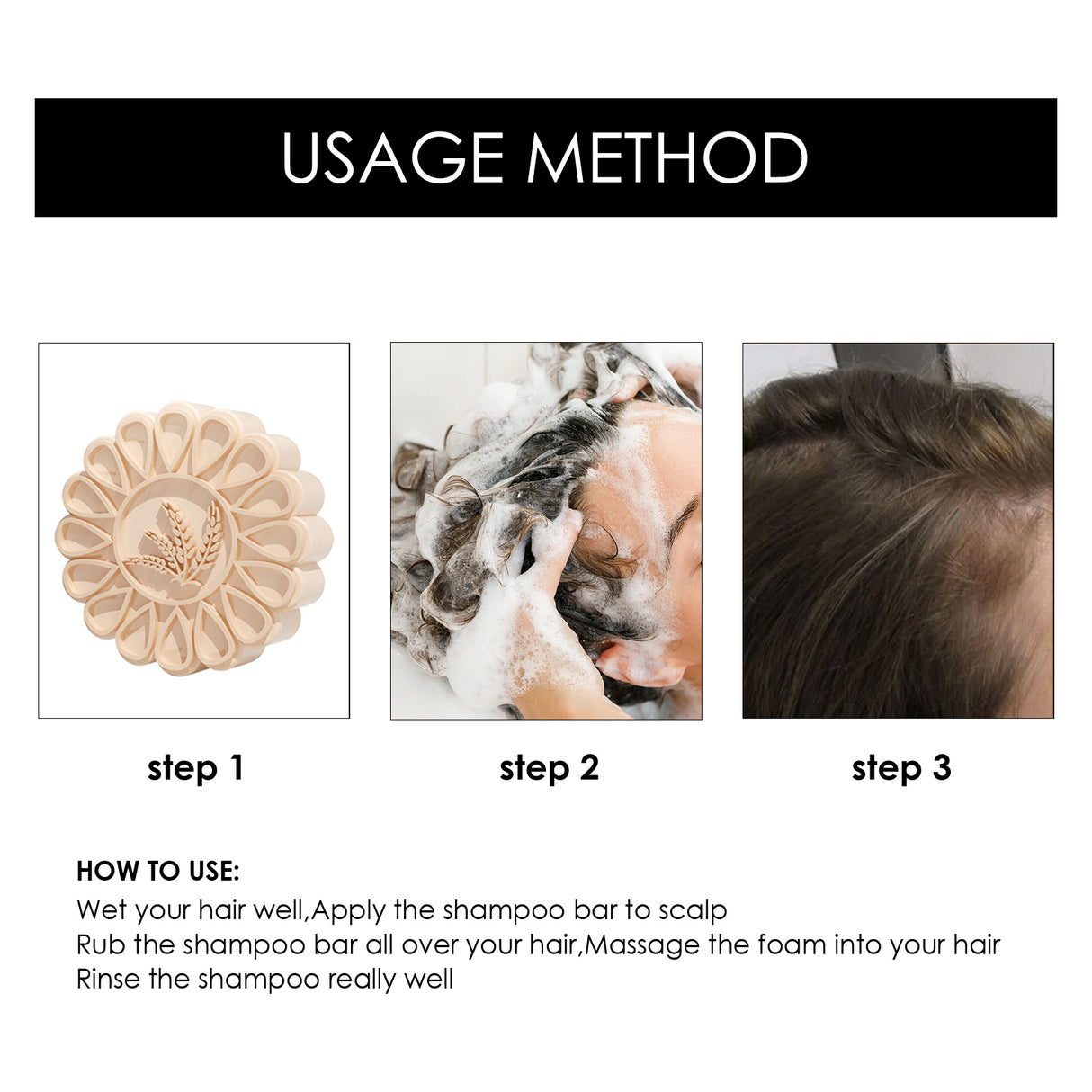 USAGE METHOD

step 1

step 2

step 3

HOW TO USE:
Wet your hair well,Apply the shampoo bar to scalp
Rub the shampoo bar all over your hair,Massage the foam into your hair
Rinse the shampoo really well