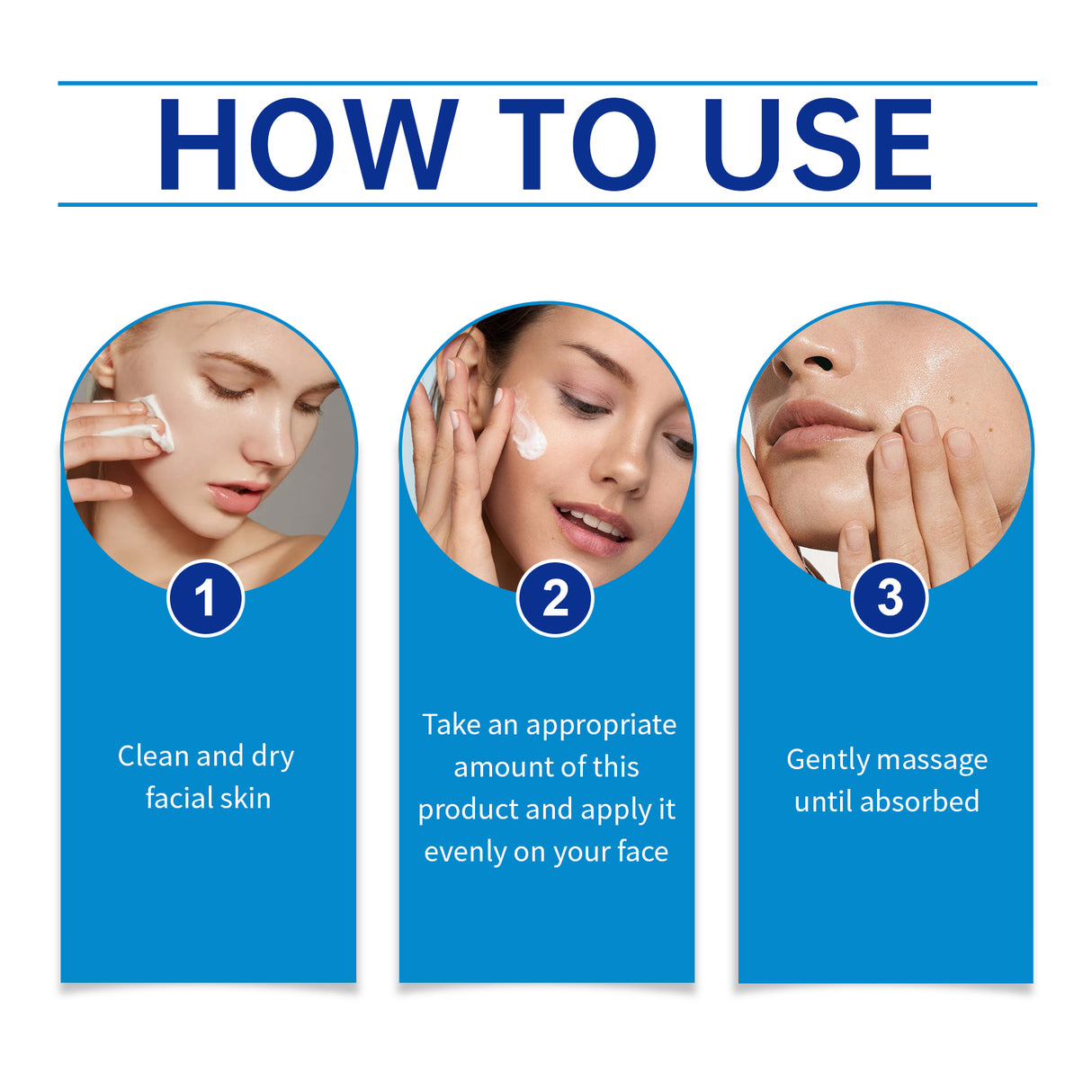 HOW TO USE

1

Clean and dry facial skin

2

Take an appropriate amount of this product and apply it evenly on your face

3

Gently massage until absorbed