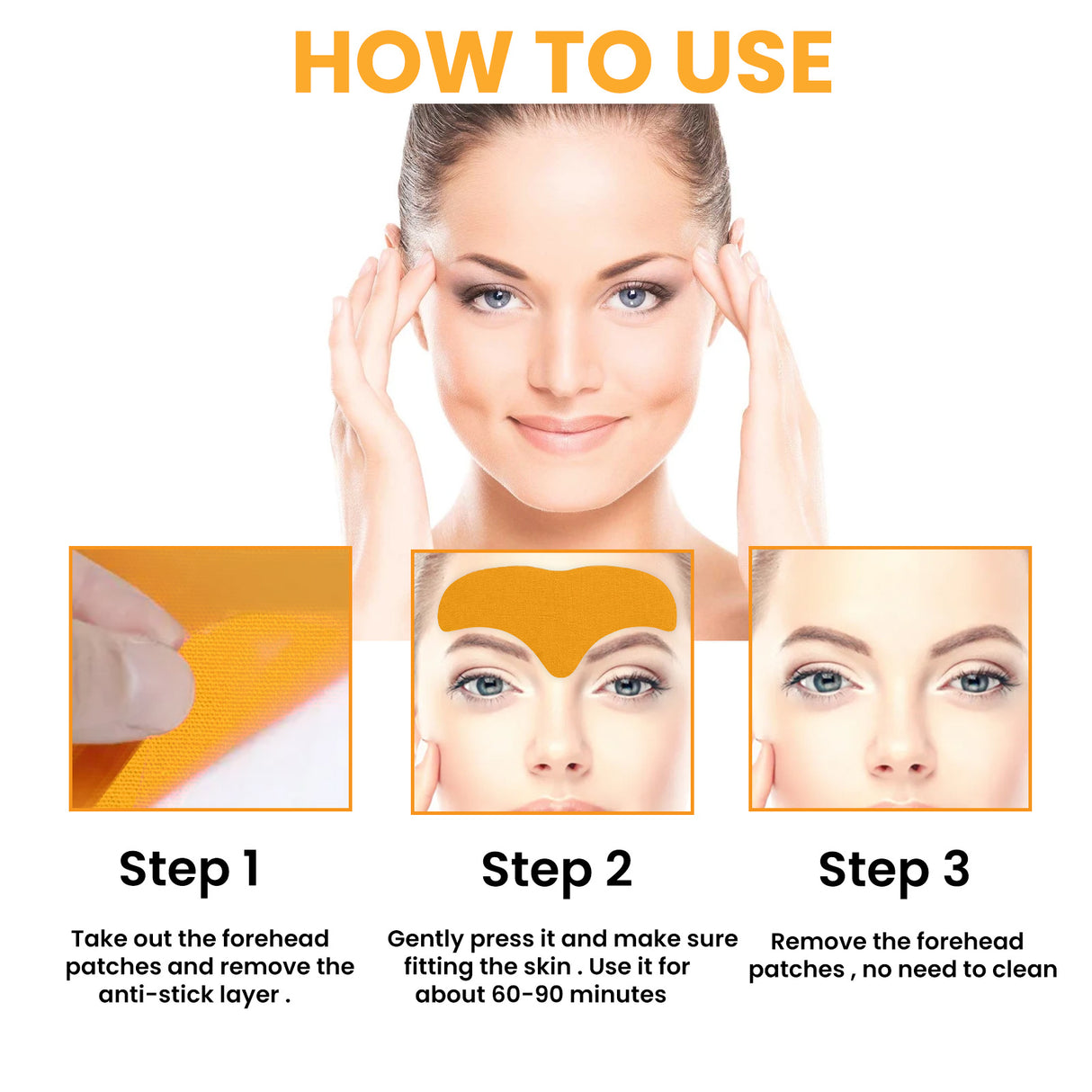 HOW TO USE

Step 1

Take out the forehead patches and remove the anti-stick layer .

Step 2

Gently press it and make sure fitting the skin . Use it for about 60-90 minutes

Step 3

Remove the forehead patches , no need to clean