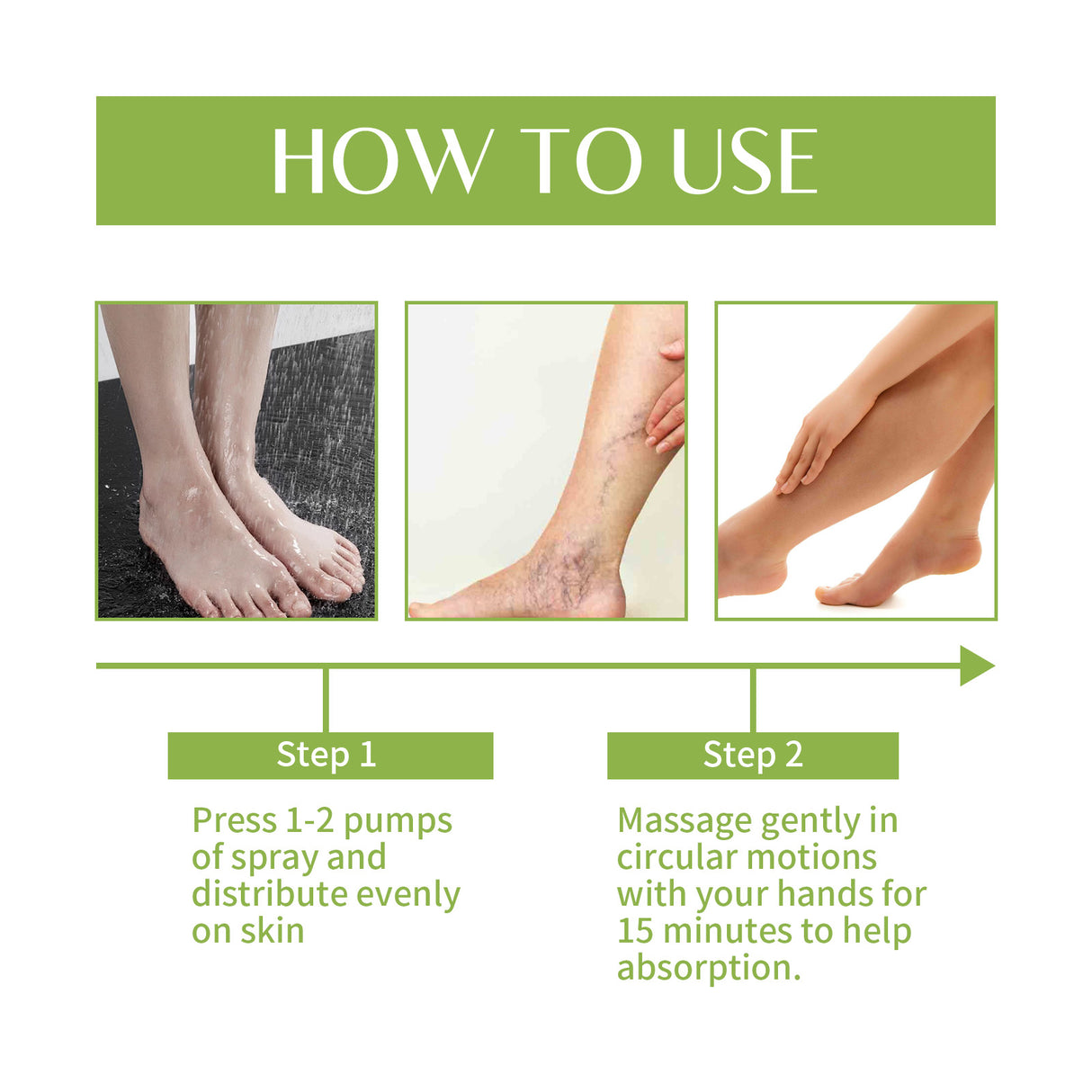 HOW TO USE

Step 1

Press 1-2 pumps of spray and distribute evenly on skin

Step 2

Massage gently in circular motions with your hands for 15 minutes to help absorption.