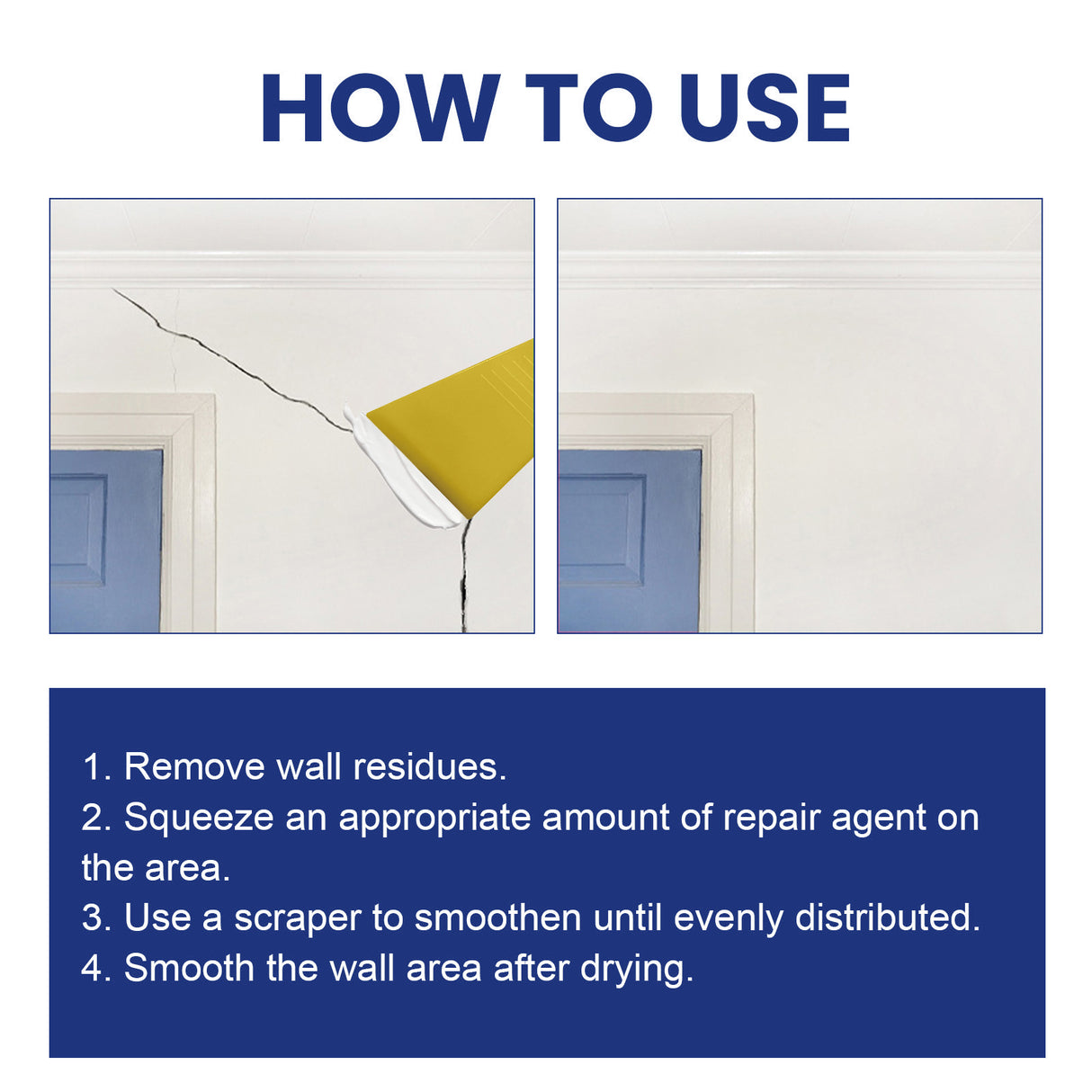 HOW TO USE

1. Remove wall residues.
2. Squeeze an appropriate amount of repair agent on the area.
3. Use a scraper to smoothen until evenly distributed.
4. Smooth the wall area after drying.