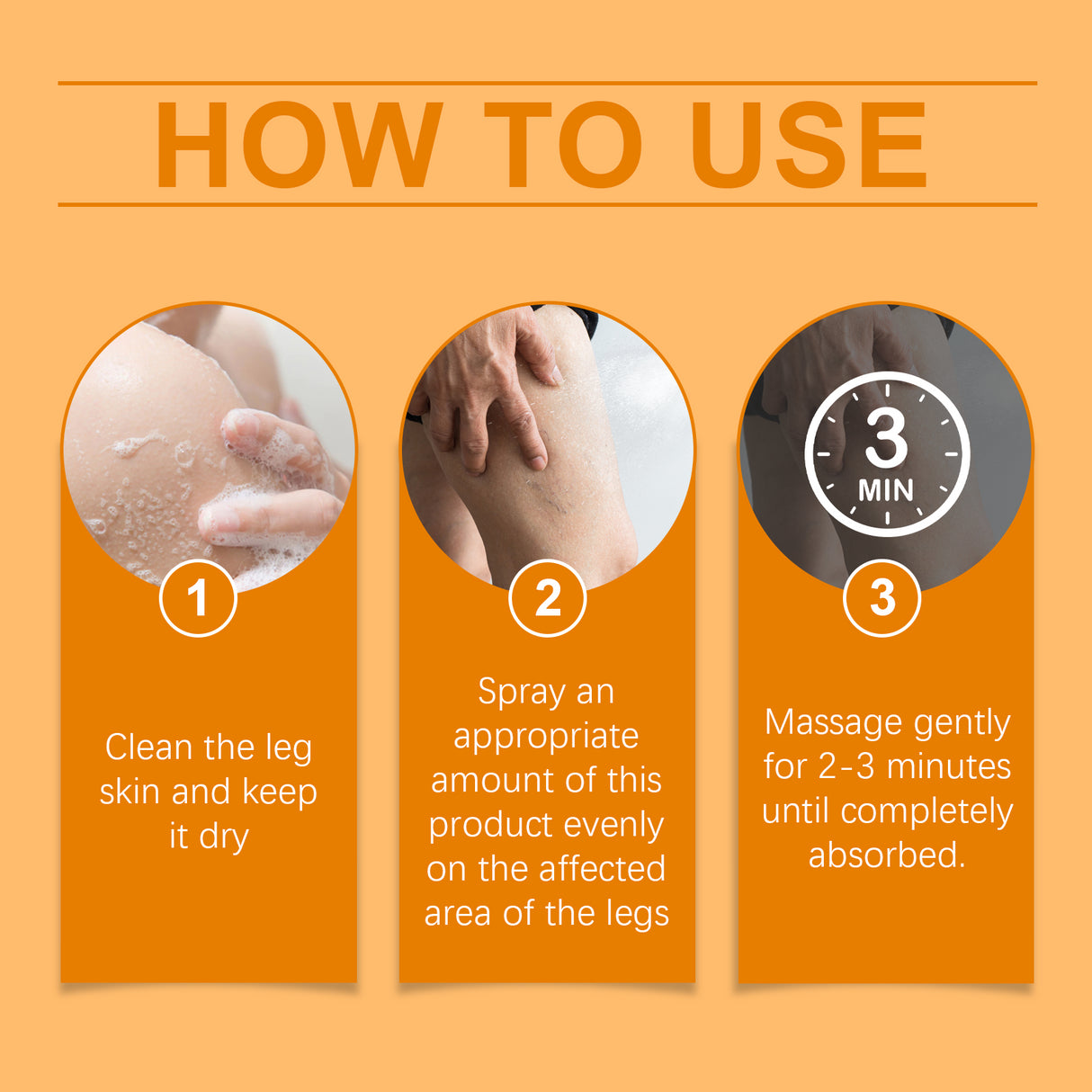 HOW TO USE

1

Clean the leg skin and keep it dry

2

Spray an appropriate amount of this product evenly on the affected area of the legs

3
MIN

3

Massage gently for 2-3 minutes until completely absorbed.