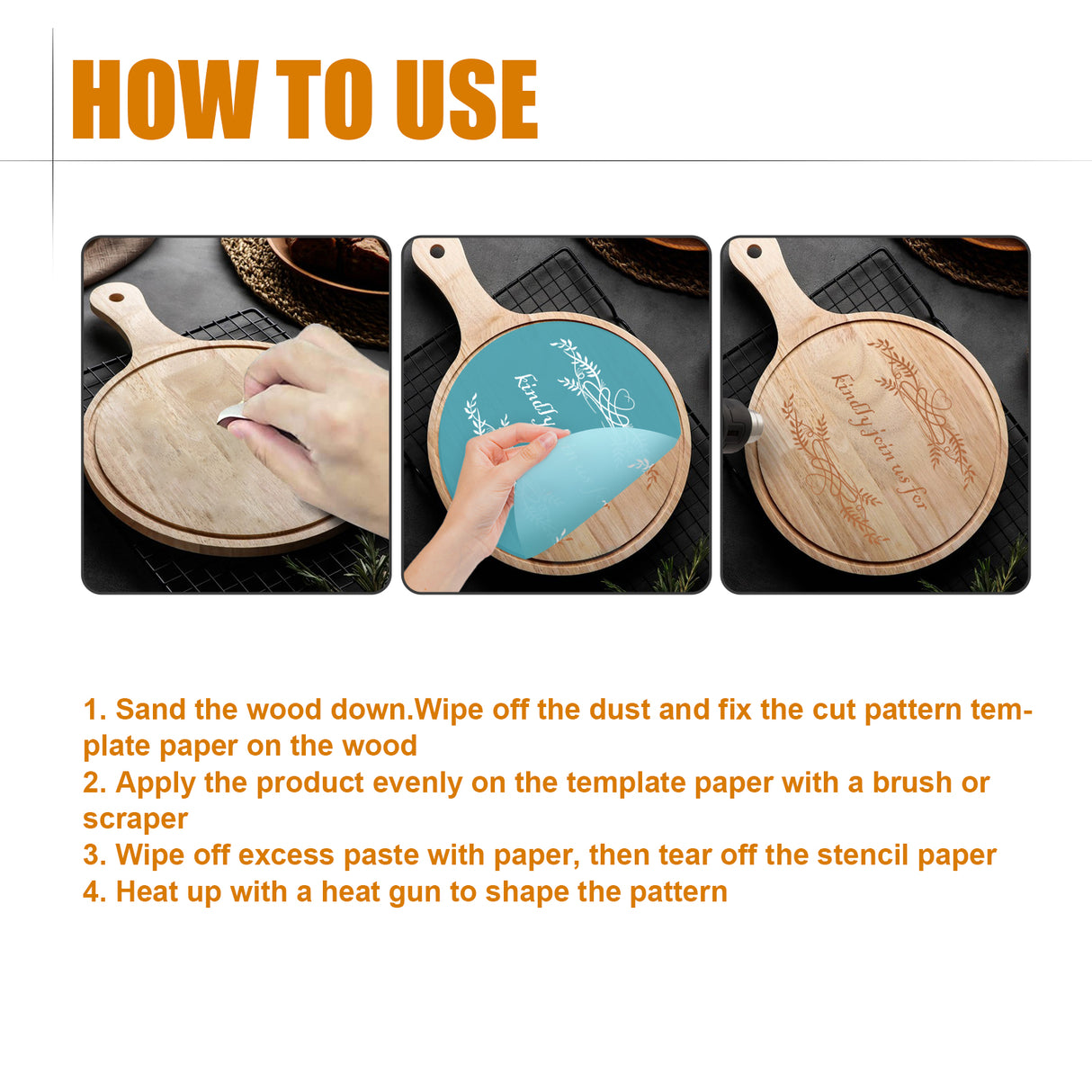 HOW TO USE

kindly

kindly join us for

1. Sand the wood down.Wipe off the dust and fix the cut pattern template paper on the wood
2. Apply the product evenly on the template paper with a brush or scraper
3. Wipe off excess paste with paper, then tear off the stencil paper
4. Heat up with a heat gun to shape the pattern