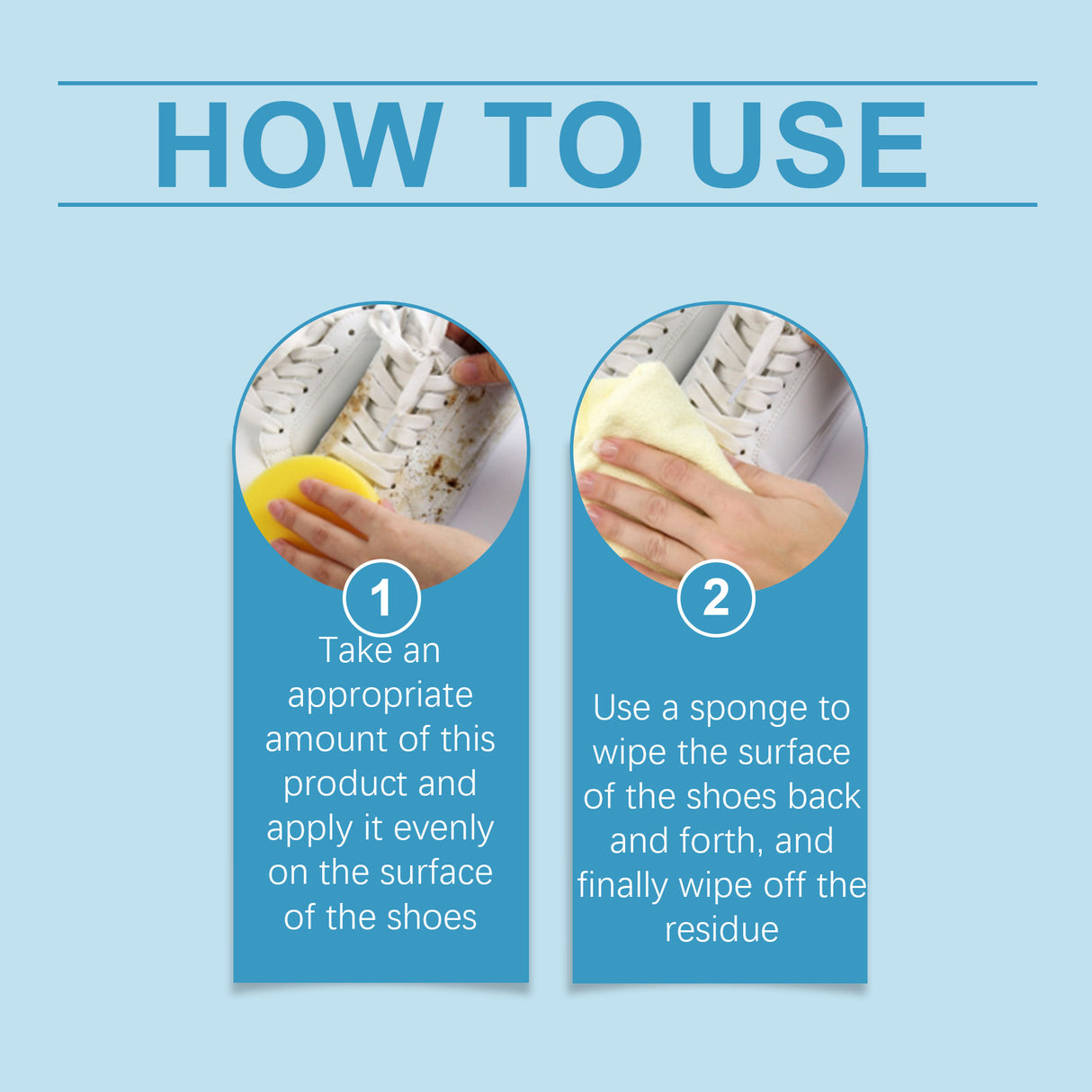 HOW TO USE

1
Take an appropriate amount of this product and apply it evenly on the surface of the shoes

2
Use a sponge to wipe the surface of the shoes back and forth, and finally wipe off the residue