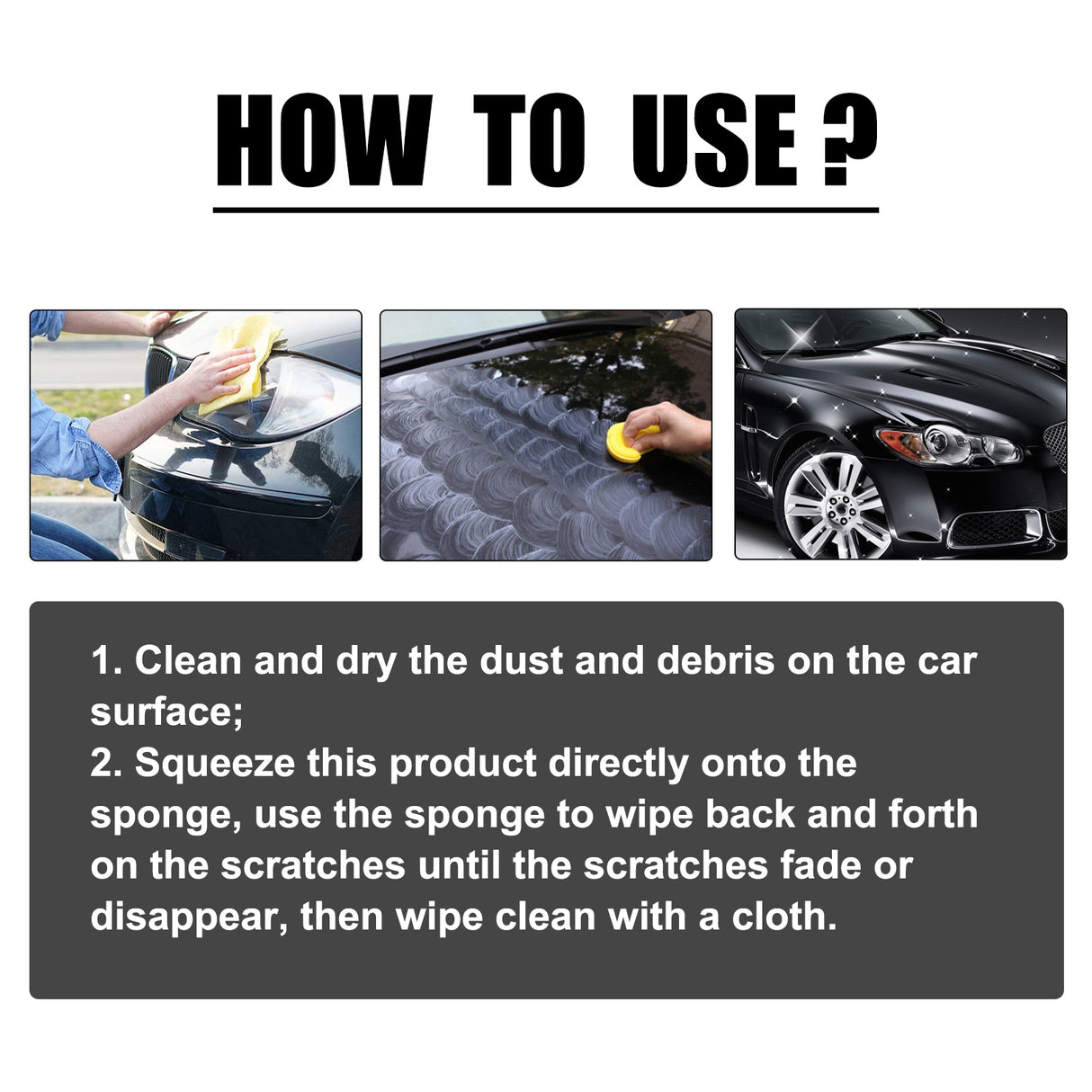 HOW TO USE ?

1. Clean and dry the dust and debris on the car surface;
2. Squeeze this product directly onto the sponge, use the sponge to wipe back and forth on the scratches until the scratches fade or disappear, then wipe clean with a cloth.