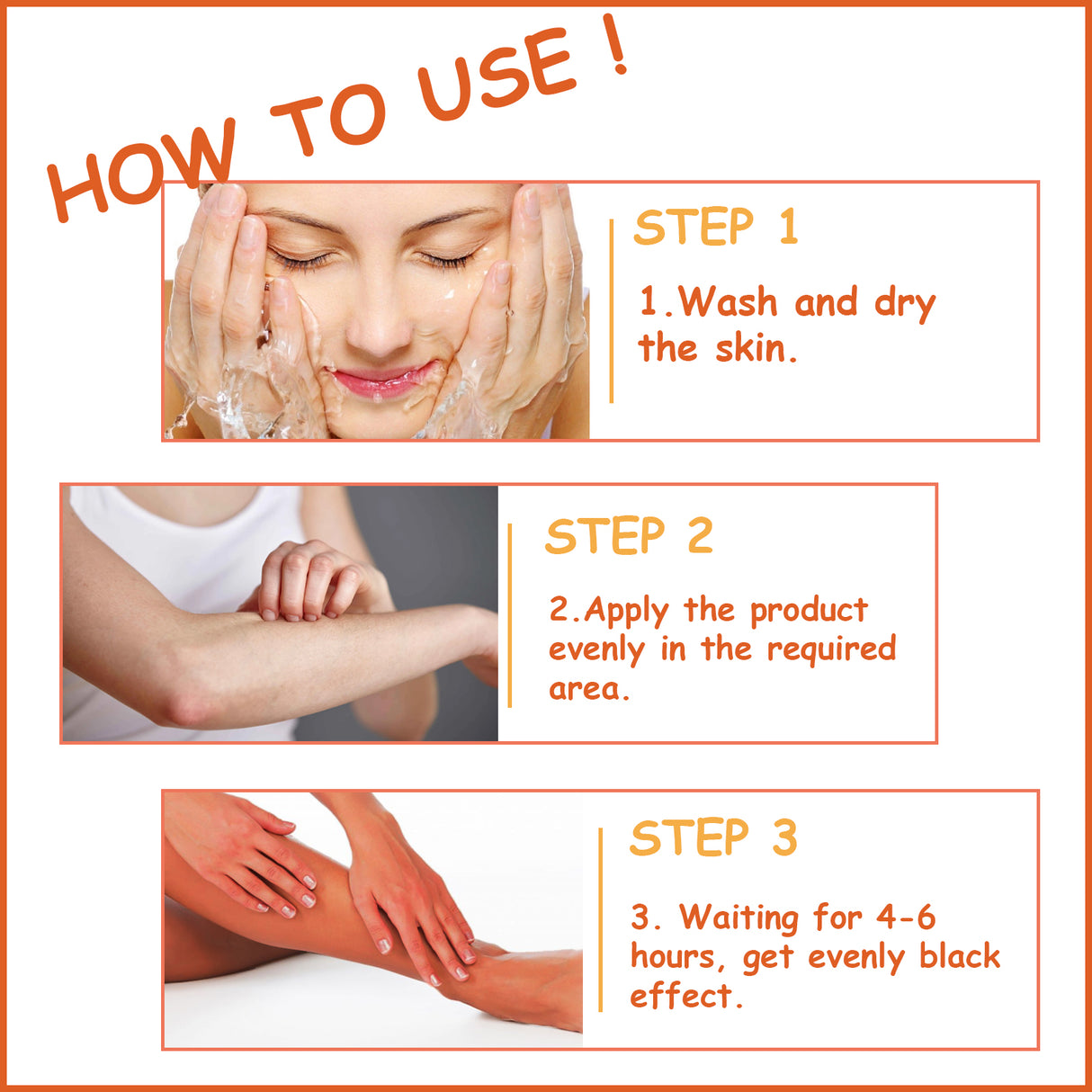 HOW TO USE !

STEP 1

1.Wash and dry the skin.

STEP 2

2.Apply the product evenly in the required area.

STEP 3

3. Waiting for 4-6 hours, get evenly black effect.