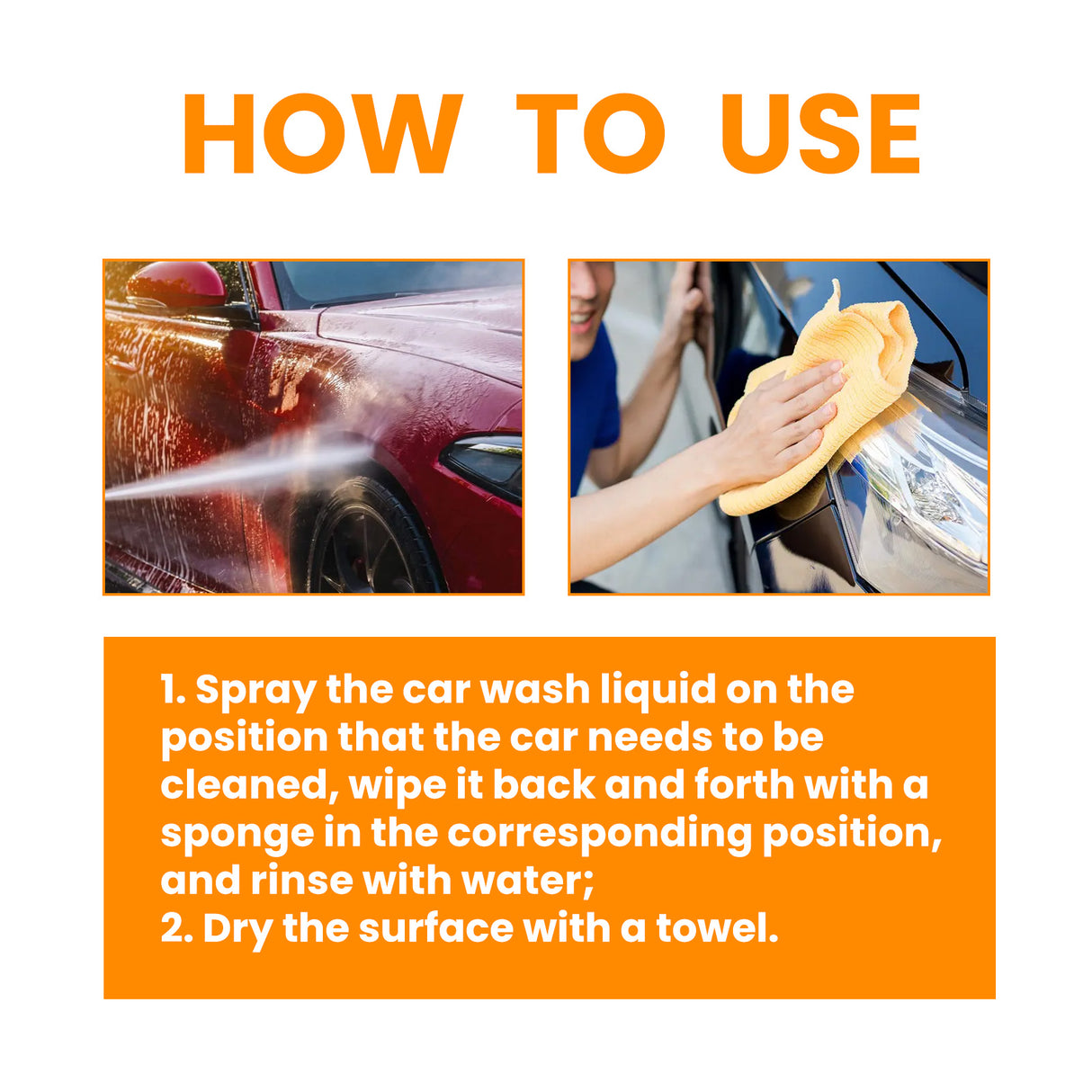 HOW TO USE

1. Spray the car wash liquid on the position that the car needs to be cleaned, wipe it back and forth with a sponge in the corresponding position, and rinse with water;
2. Dry the surface with a towel.