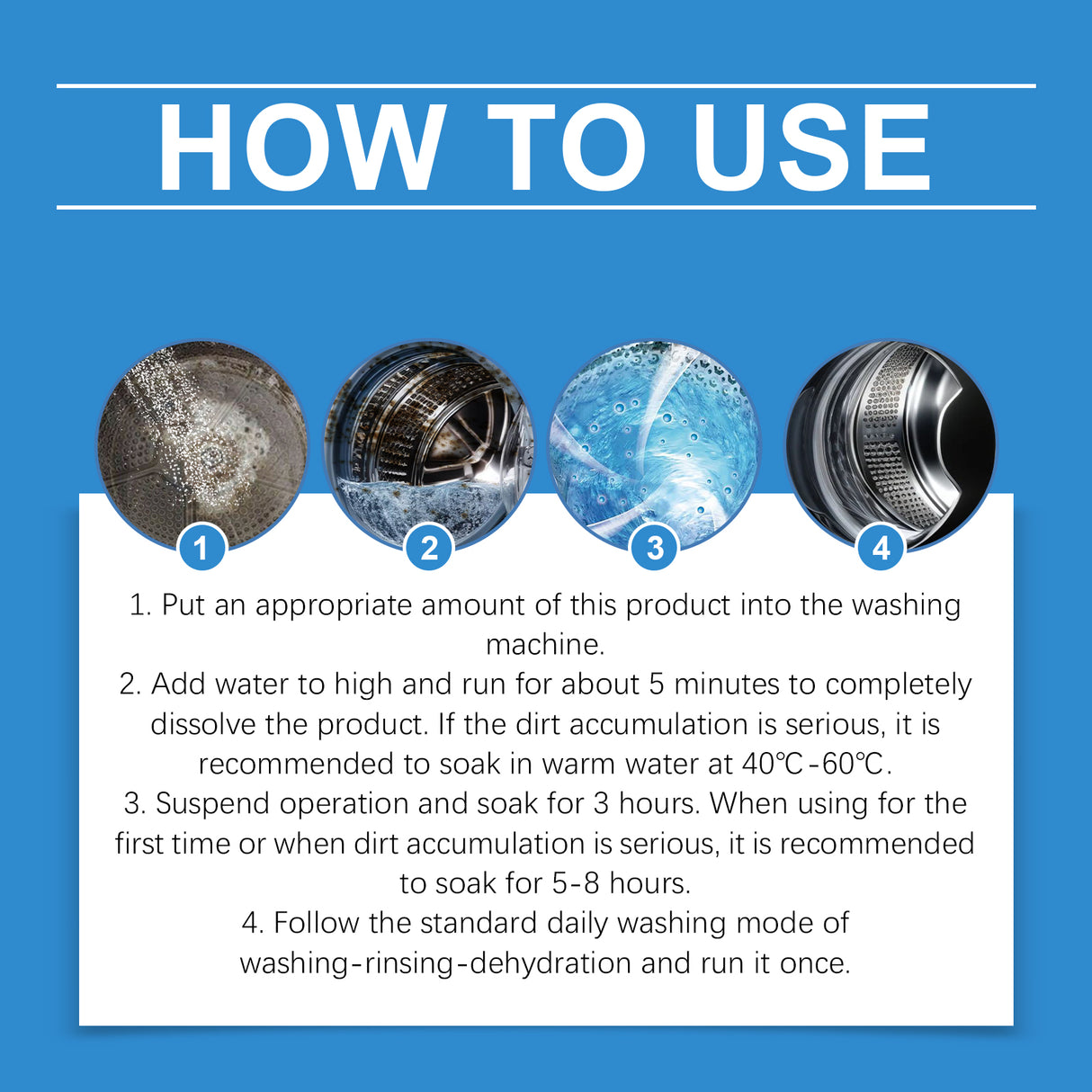 HOW TO USE

1

2

3

4

1. Put an appropriate amount of this product into the washing machine.
2. Add water to high and run for about 5 minutes to completely dissolve the product. If the dirt accumulation is serious, it is recommended to soak in warm water at 40℃-60℃.
3. Suspend operation and soak for 3 hours. When using for the first time or when dirt accumulation is serious, it is recommended to soak for 5-8 hours.
4. Follow the standard daily washing mode of washing-rinsing-dehydration and run it once.