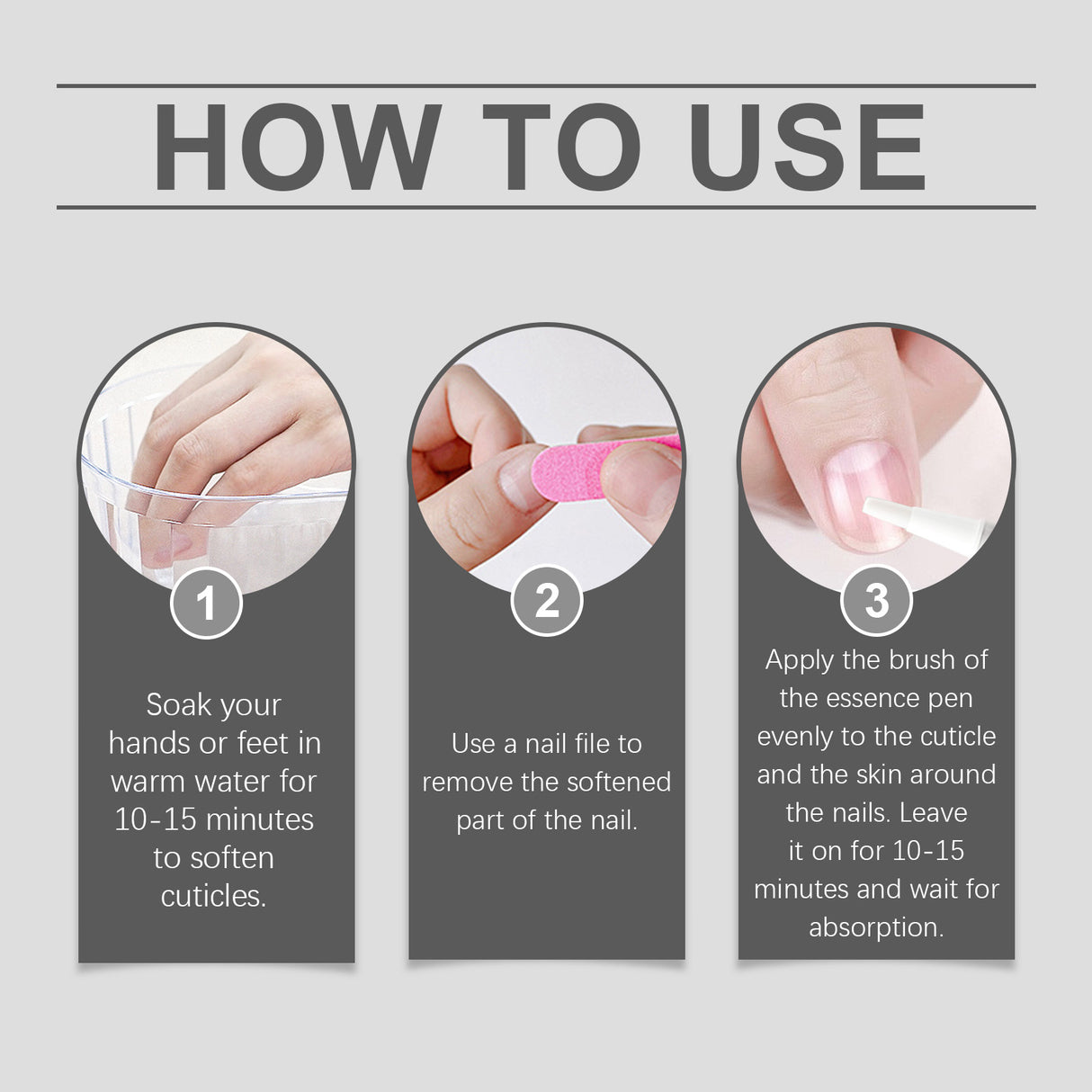 HOW TO USE

1

Soak your hands or feet in warm water for 10-15 minutes to soften cuticles.

2

Use a nail file to remove the softened part of the nail.

3

Apply the brush of the essence pen evenly to the cuticle and the skin around the nails. Leave it on for 10-15 minutes and wait for absorption.