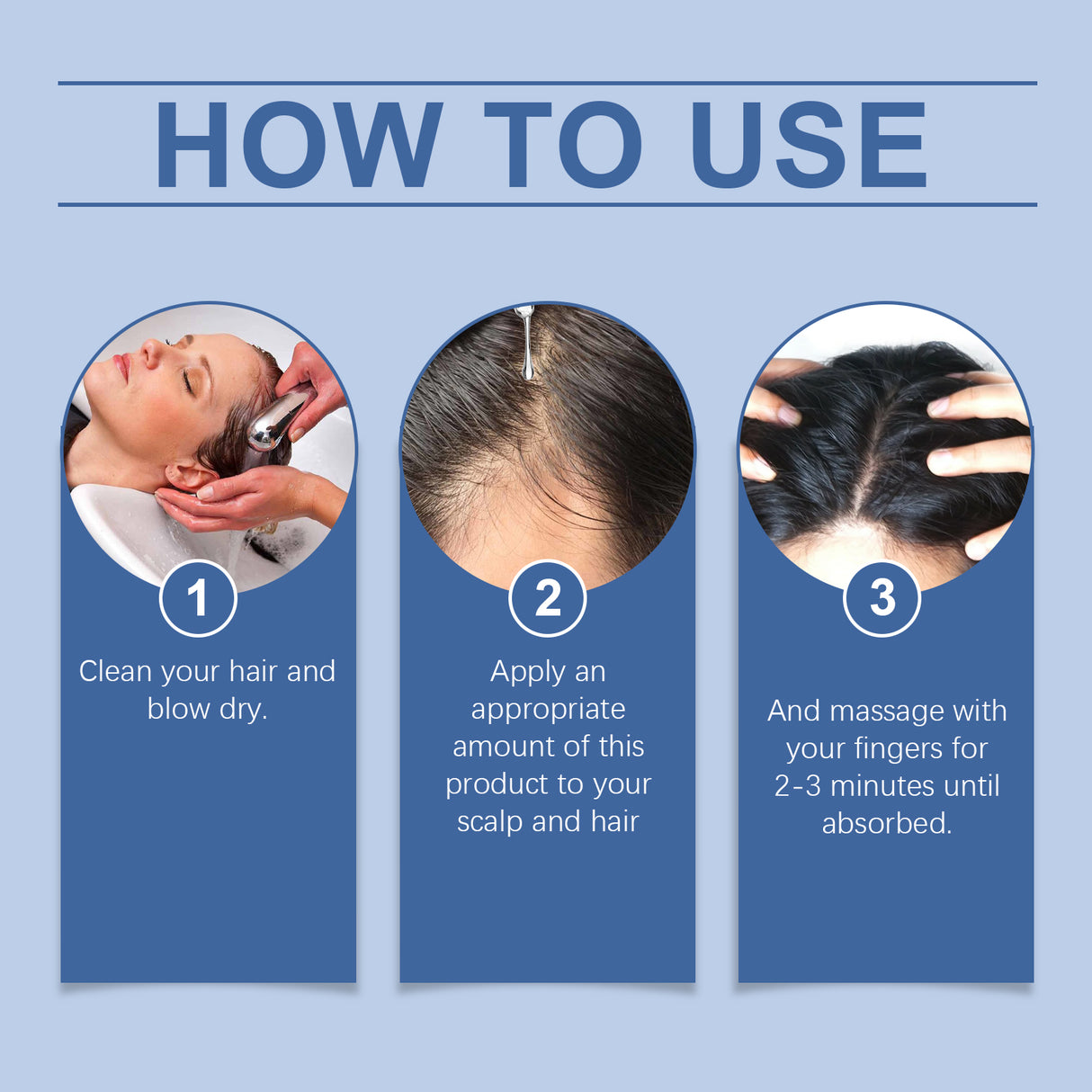 HOW TO USE

1
Clean your hair and blow dry.

2
Apply an appropriate amount of this product to your scalp and hair

3
And massage with your fingers for 2-3 minutes until absorbed.