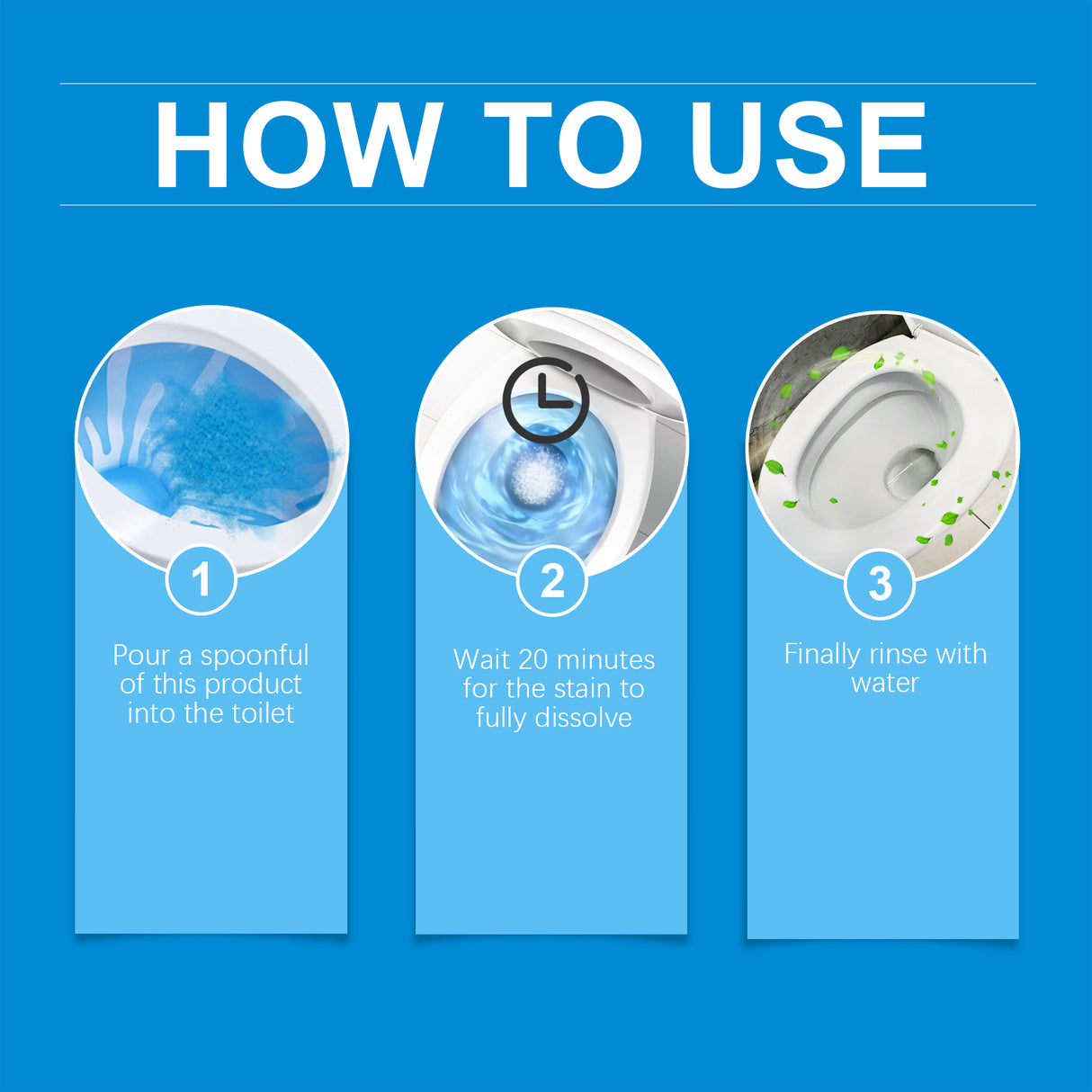 HOW TO USE

1

Pour a spoonful of this product into the toilet

2

Wait 20 minutes for the stain to fully dissolve

3

Finally rinse with water