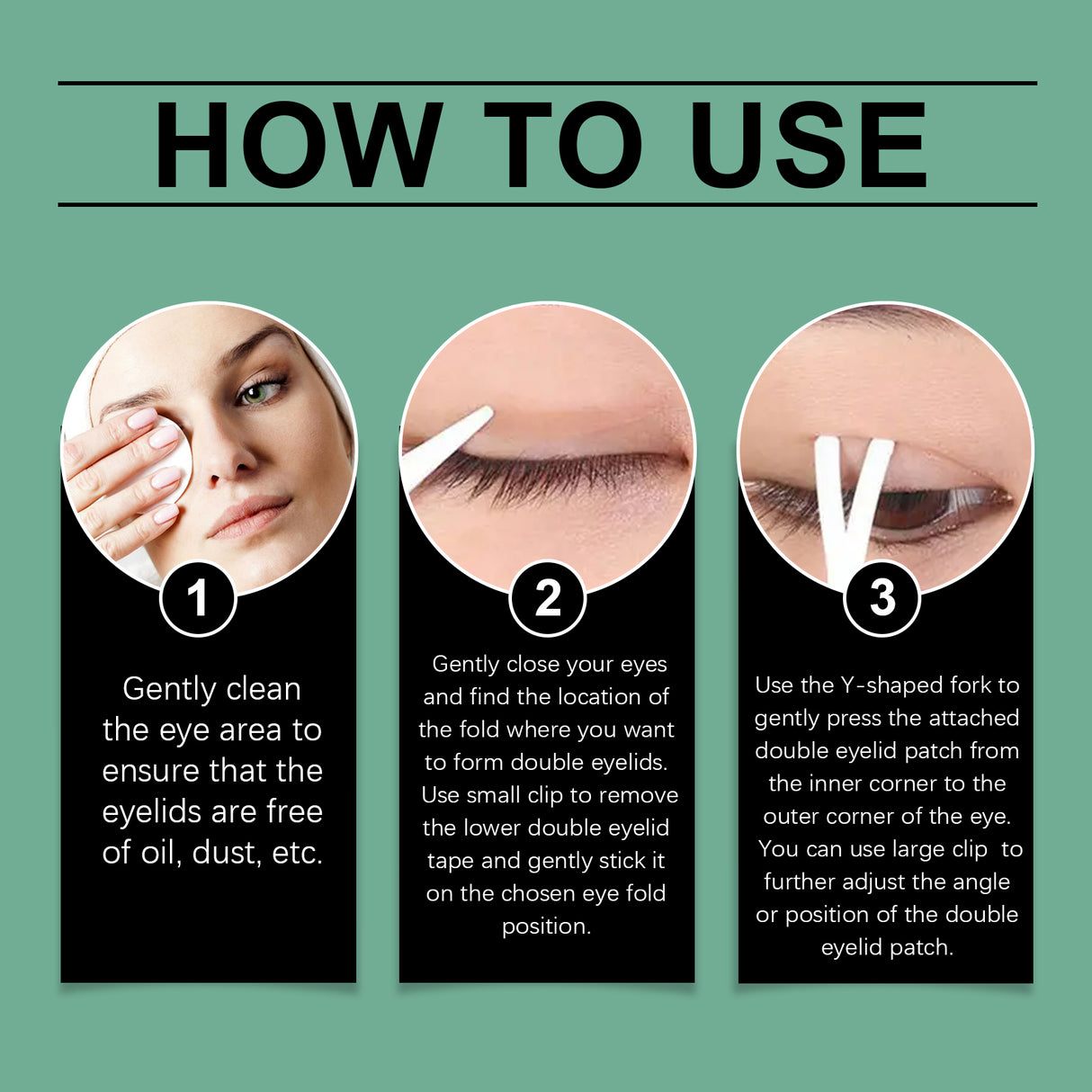 HOW TO USE

1

Gently clean the eye area to ensure that the eyelids are free of oil, dust, etc.

2

Gently close your eyes and find the location of the fold where you want to form double eyelids. Use small clip to remove the lower double eyelid tape and gently stick it on the chosen eye fold position.

3

Use the Y-shaped fork to gently press the attached double eyelid patch from the inner corner to the outer corner of the eye. You can use large clip to further adjust the angle or position of the double eyelid patch.