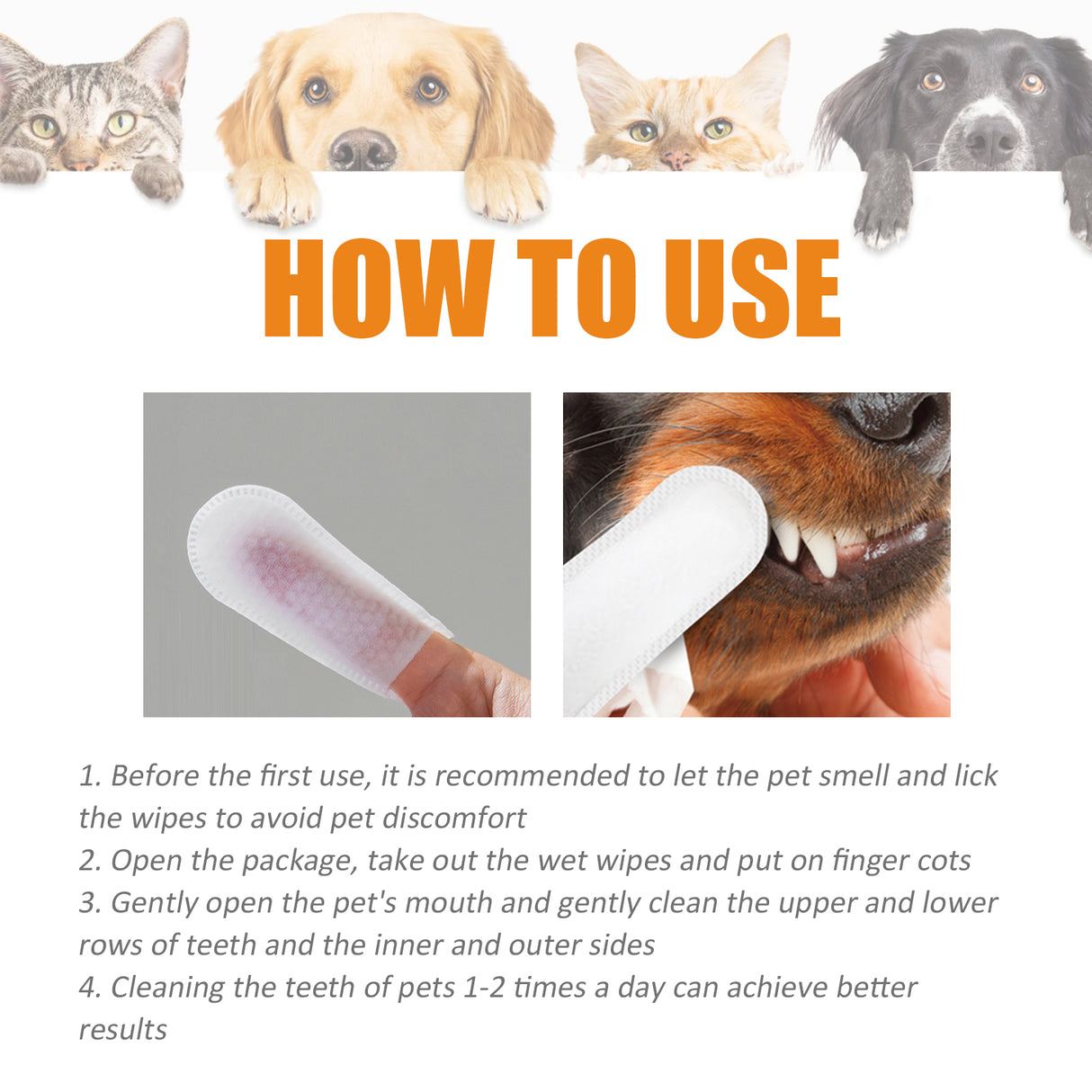 HOW TO USE

1. Before the first use, it is recommended to let the pet smell and lick the wipes to avoid pet discomfort
2. Open the package, take out the wet wipes and put on finger cots
3. Gently open the pet's mouth and gently clean the upper and lower rows of teeth and the inner and outer sides
4. Cleaning the teeth of pets 1-2 times a day can achieve better results