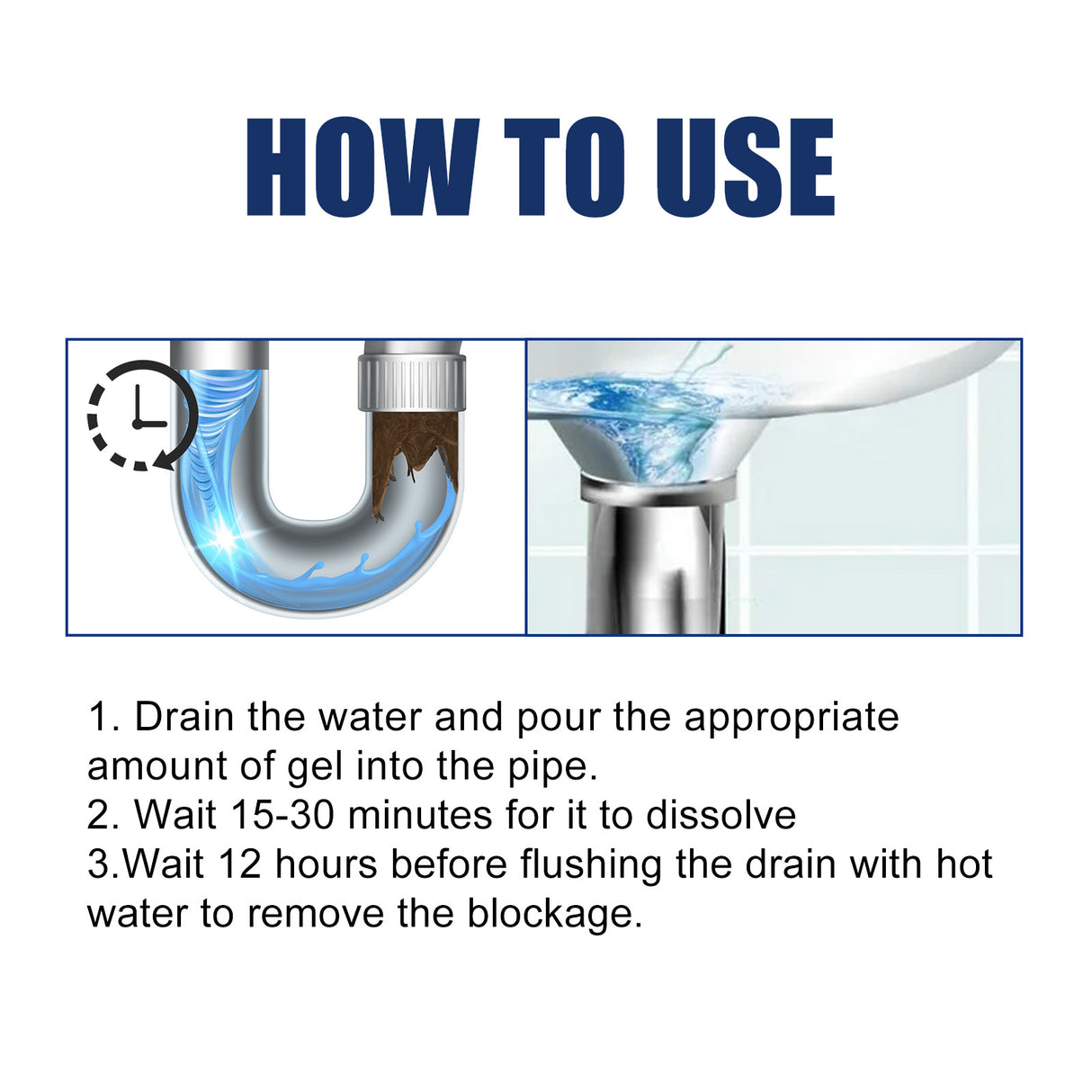 HOW TO USE

1. Drain the water and pour the appropriate amount of gel into the pipe.
2. Wait 15-30 minutes for it to dissolve
3.Wait 12 hours before flushing the drain with hot water to remove the blockage.