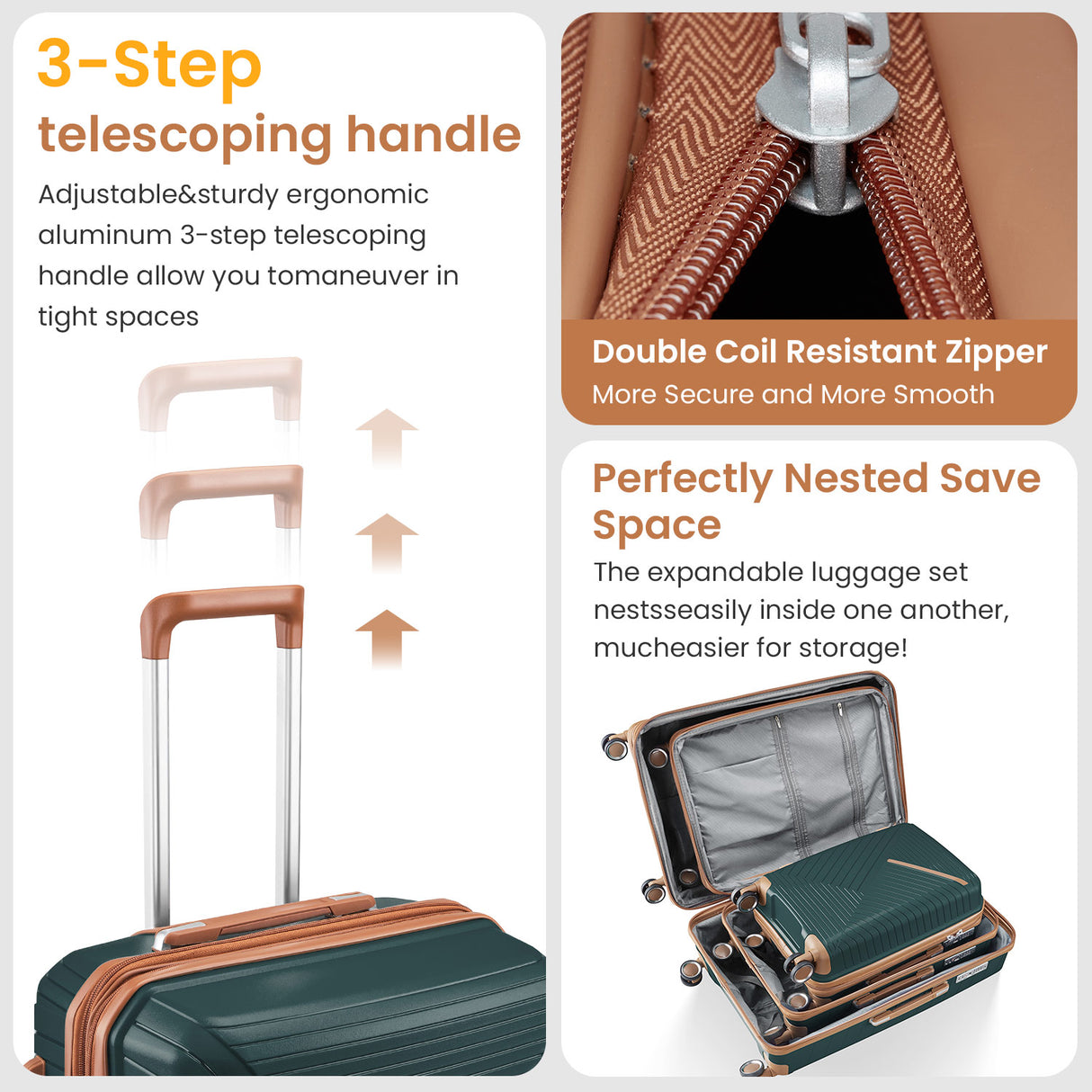 3-Step
telescoping handle

Adjustable&sturdy ergonomic aluminum 3-step telescoping handle allow you tomaneuver in tight spaces

Double Coil Resistant Zipper
More Secure and More Smooth

Perfectly Nested Save Space

The expandable luggage set nestsseasily inside one another, mucheasier for storage!