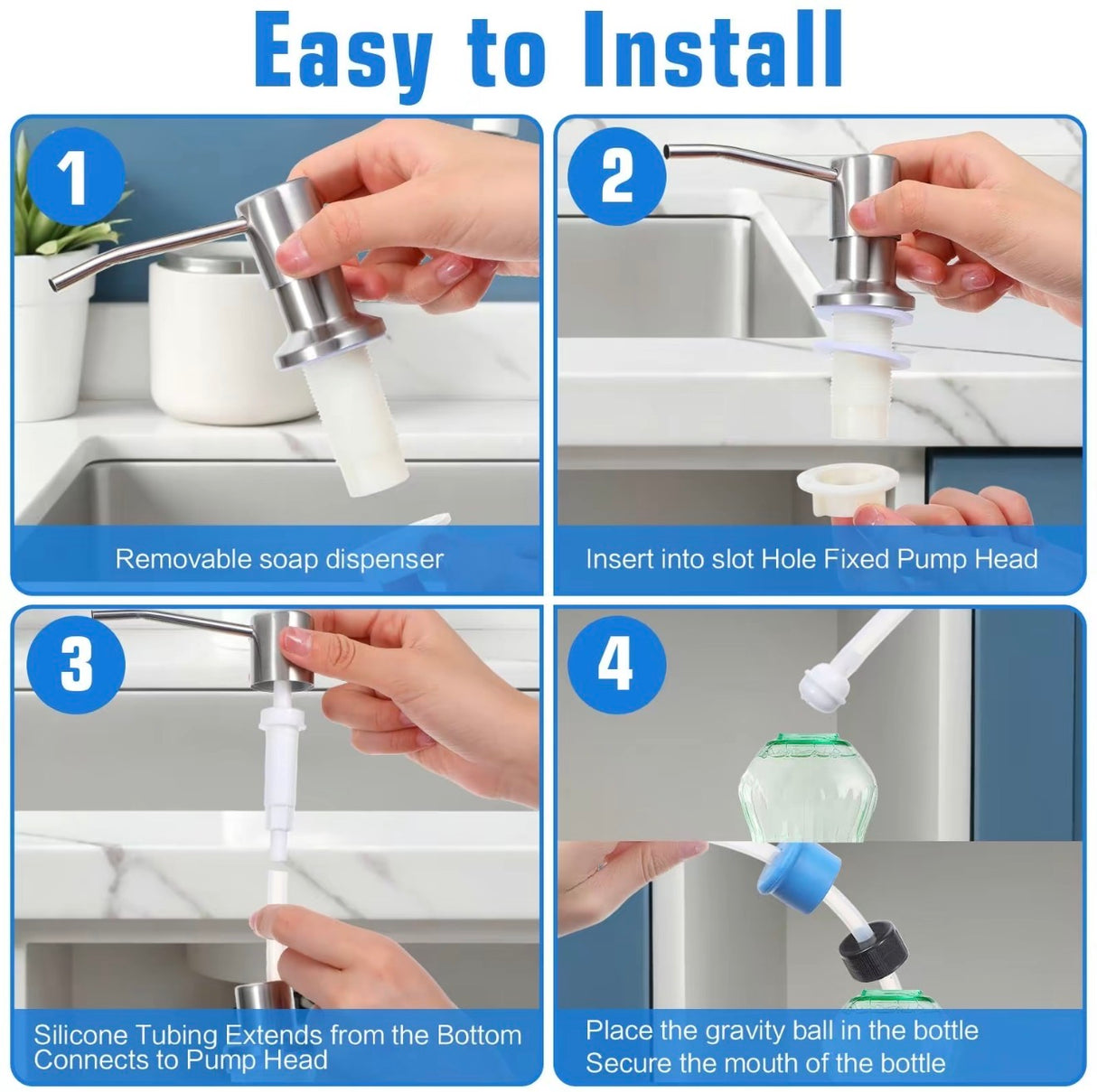 Easy to Install

1

Removable soap dispenser

2

Insert into slot Hole Fixed Pump Head

3

Silicone Tubing Extends from the Bottom Connects to Pump Head

4

Place the gravity ball in the bottle
Secure the mouth of the bottle