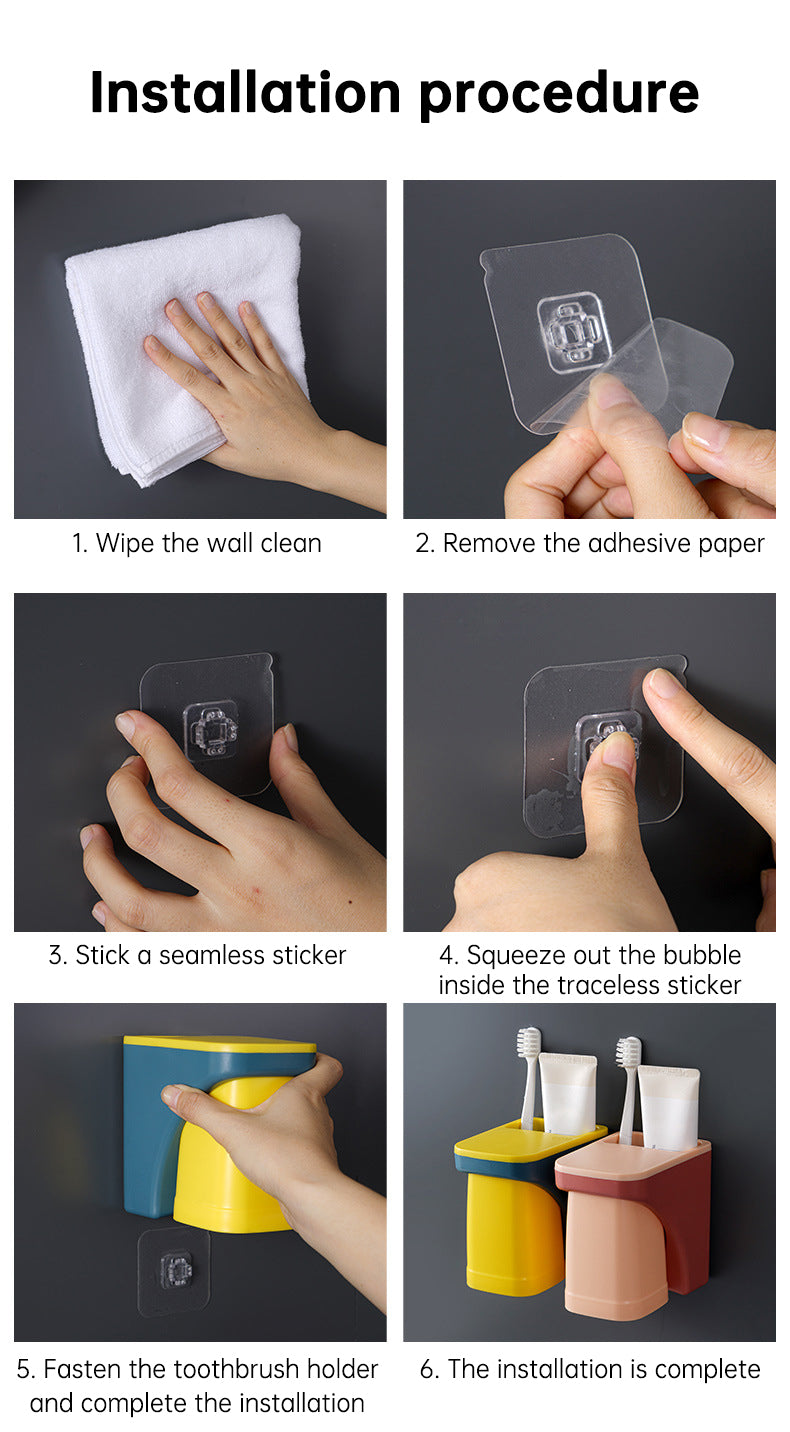 Installation procedure

1. Wipe the wall clean

2. Remove the adhesive paper

3. Stick a seamless sticker

4. Squeeze out the bubble inside the traceless sticker

5. Fasten the toothbrush holder and complete the installation

6. The installation is complete