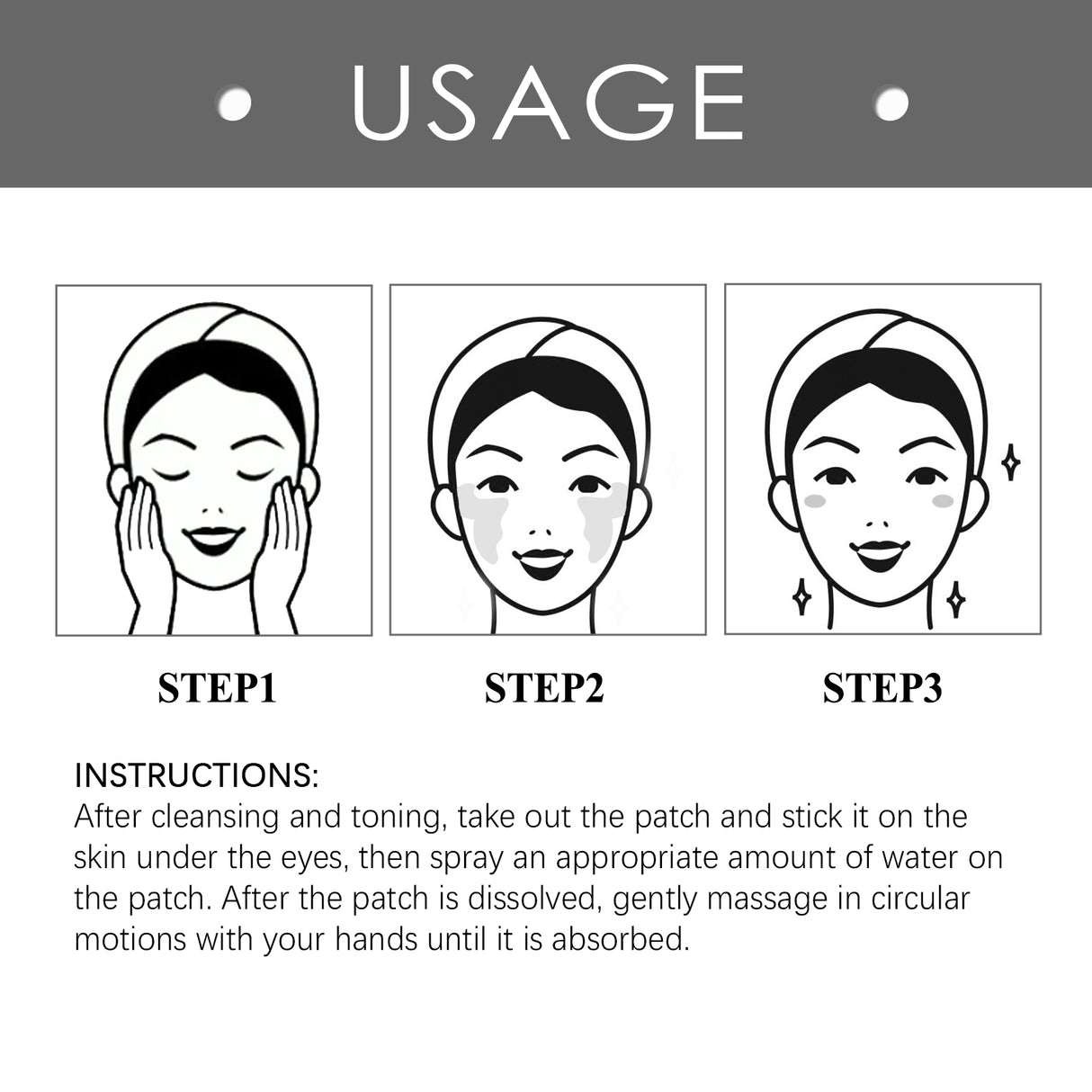 USAGE

STEP1

STEP2

STEP3

INSTRUCTIONS:
After cleansing and toning, take out the patch and stick it on the skin under the eyes, then spray an appropriate amount of water on the patch. After the patch is dissolved, gently massage in circular motions with your hands until it is absorbed.