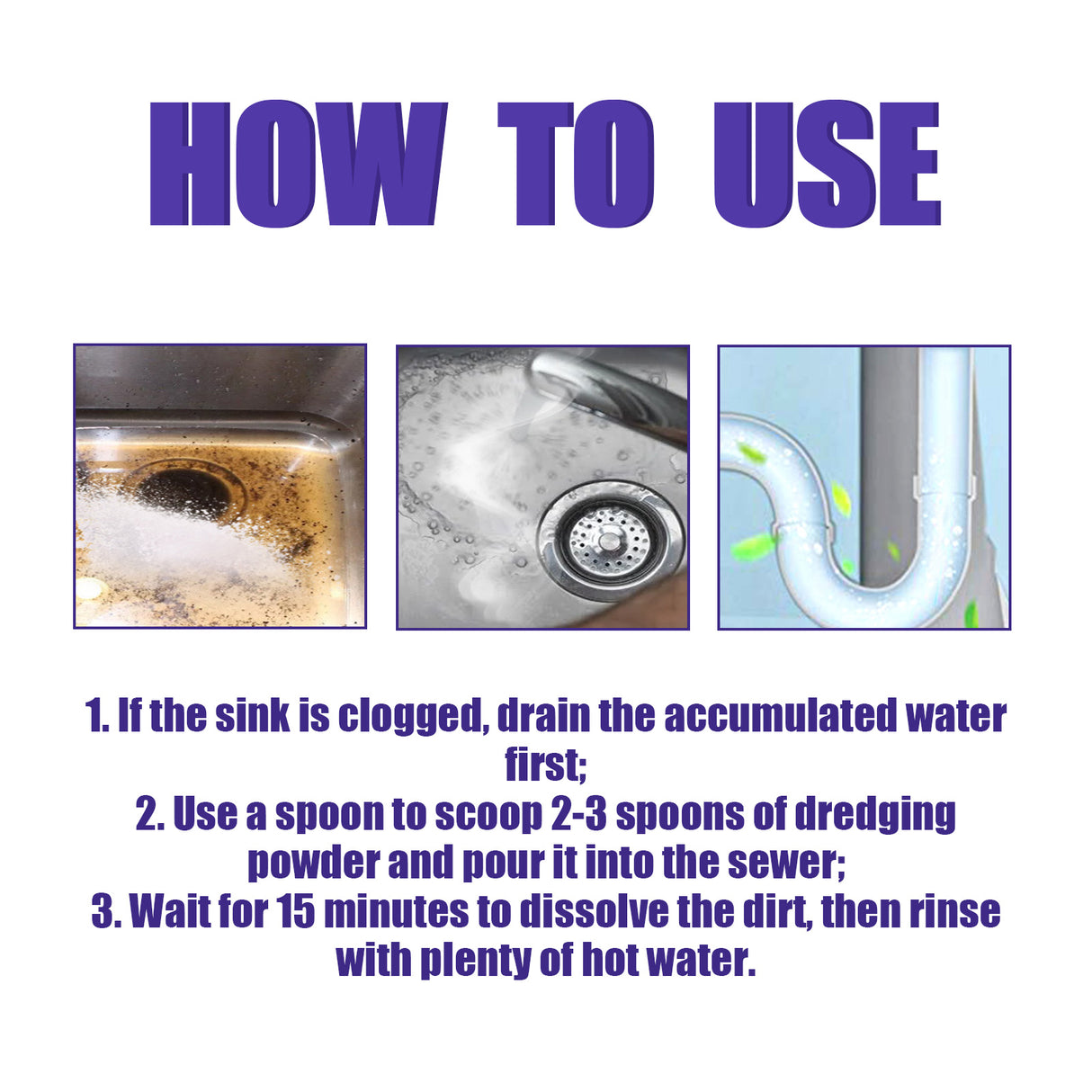 HOW TO USE

1. If the sink is clogged, drain the accumulated water first;
2. Use a spoon to scoop 2-3 spoons of dredging powder and pour it into the sewer;
3. Wait for 15 minutes to dissolve the dirt, then rinse with plenty of hot water.