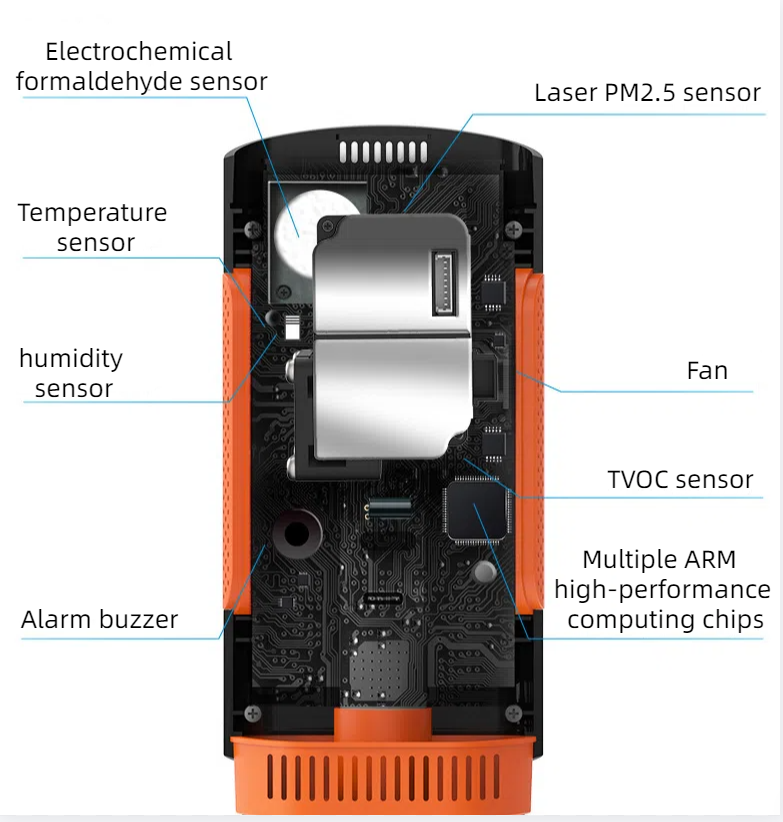 Electrochemical formaldehyde sensor

Laser PM2.5 sensor

Temperature sensor

humidity sensor

Fan

TVOC sensor

Multiple ARM high-performance computing chips

Alarm buzzer