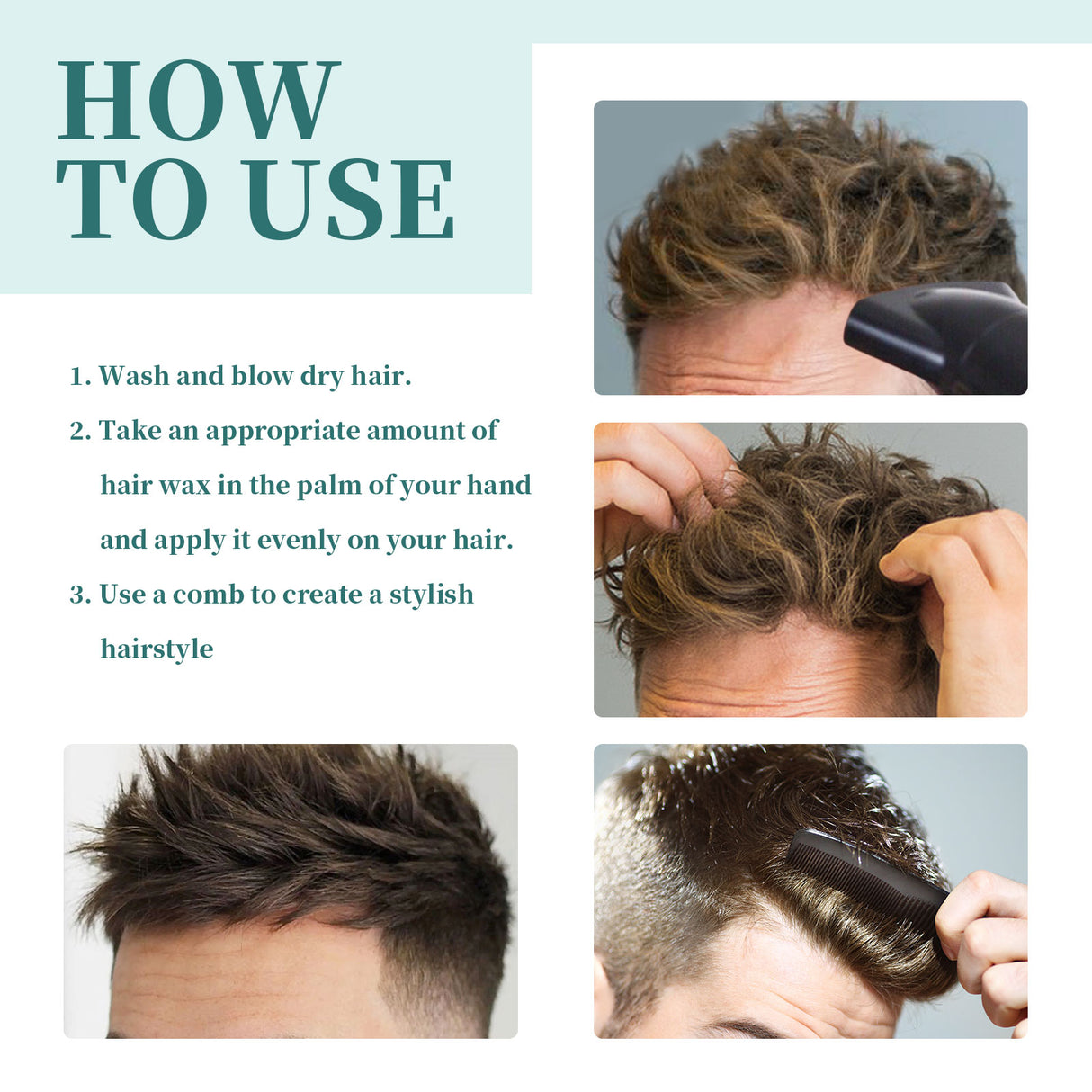 HOW TO USE

1. Wash and blow dry hair.

2. Take an appropriate amount of hair wax in the palm of your hand and apply it evenly on your hair.

3. Use a comb to create a stylish hairstyle