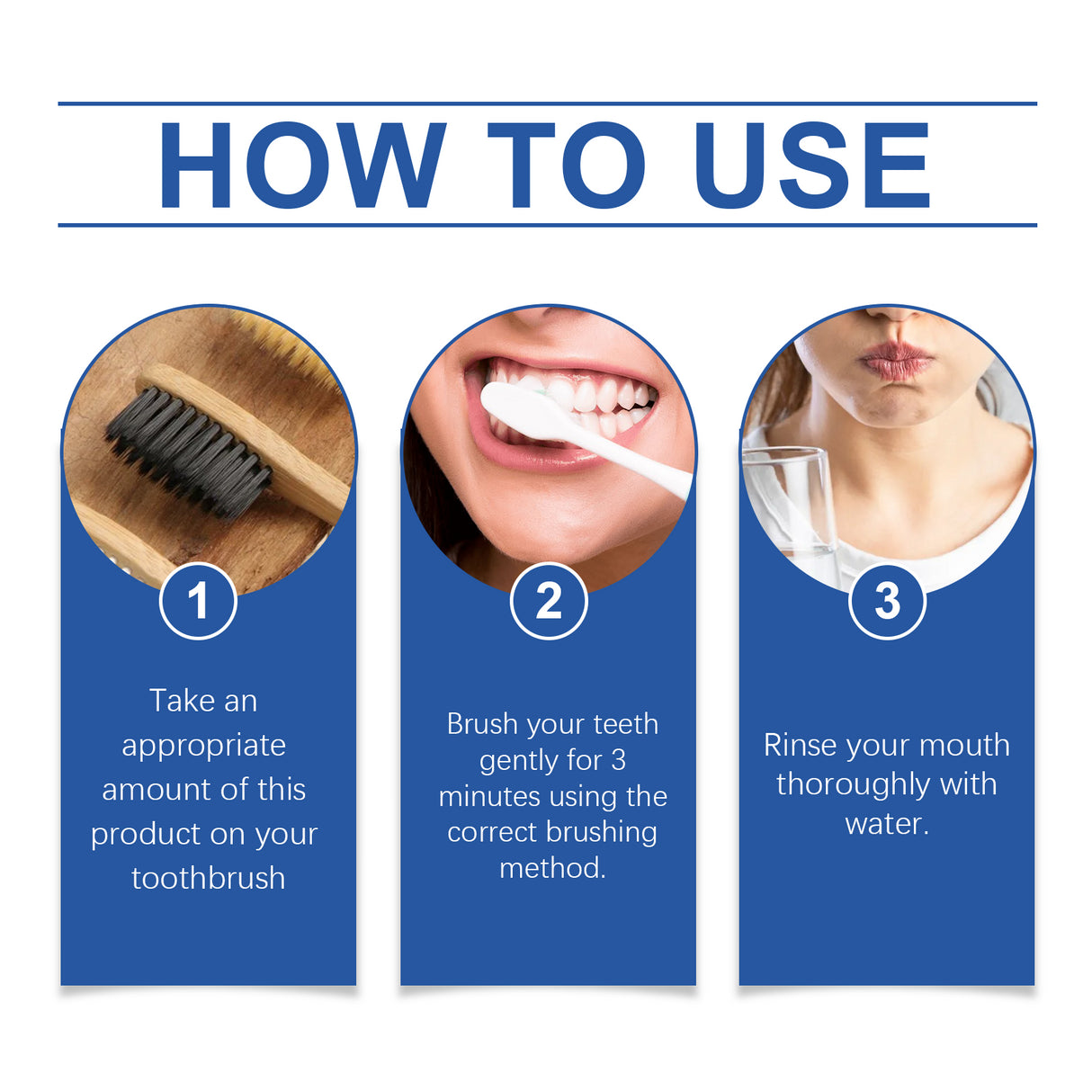 HOW TO USE

1

Take an appropriate amount of this product on your toothbrush

2

Brush your teeth gently for 3 minutes using the correct brushing method.

3

Rinse your mouth thoroughly with water.