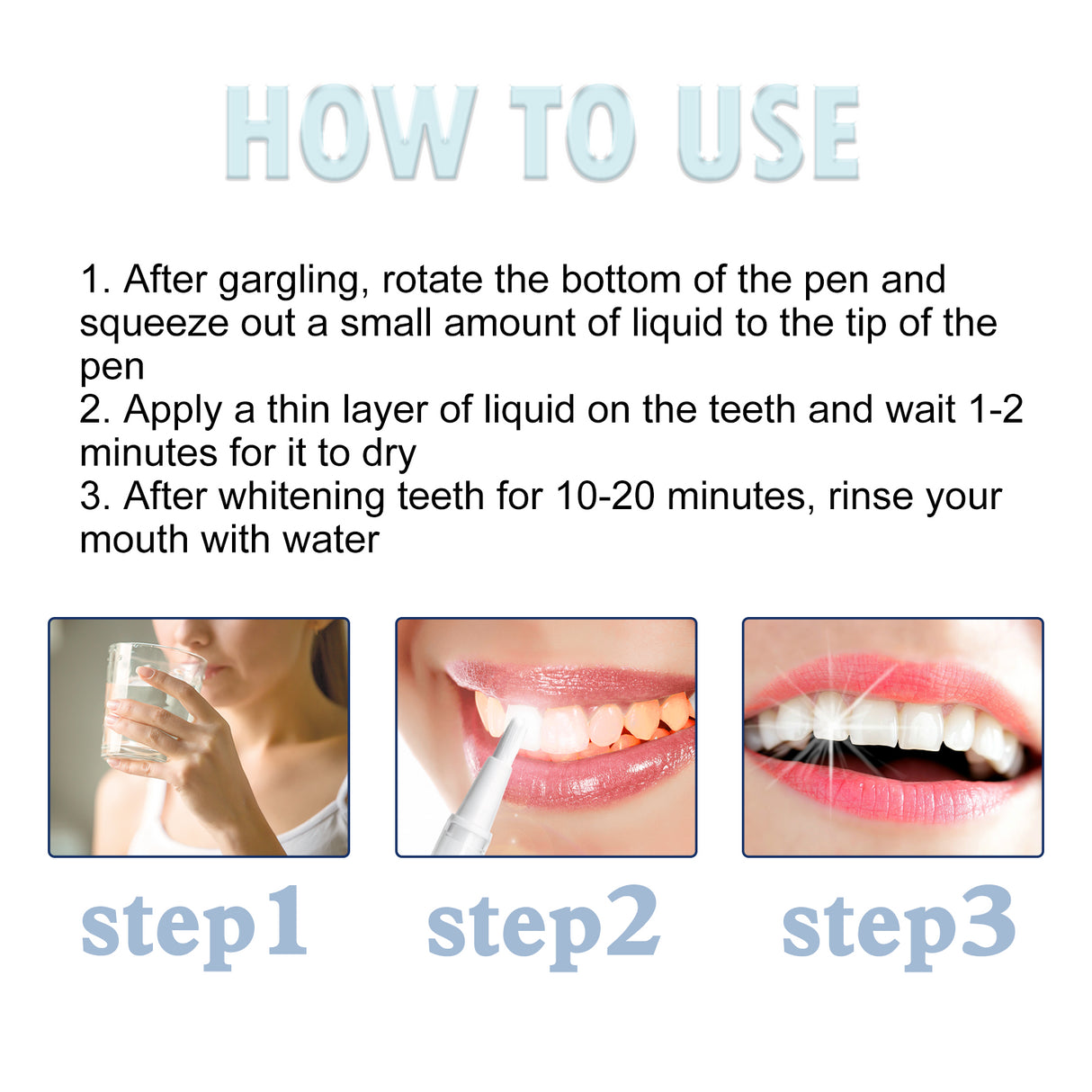 HOW TO USE

1. After gargling, rotate the bottom of the pen and squeeze out a small amount of liquid to the tip of the pen
2. Apply a thin layer of liquid on the teeth and wait 1-2 minutes for it to dry
3. After whitening teeth for 10-20 minutes, rinse your mouth with water

step1

step2

step3