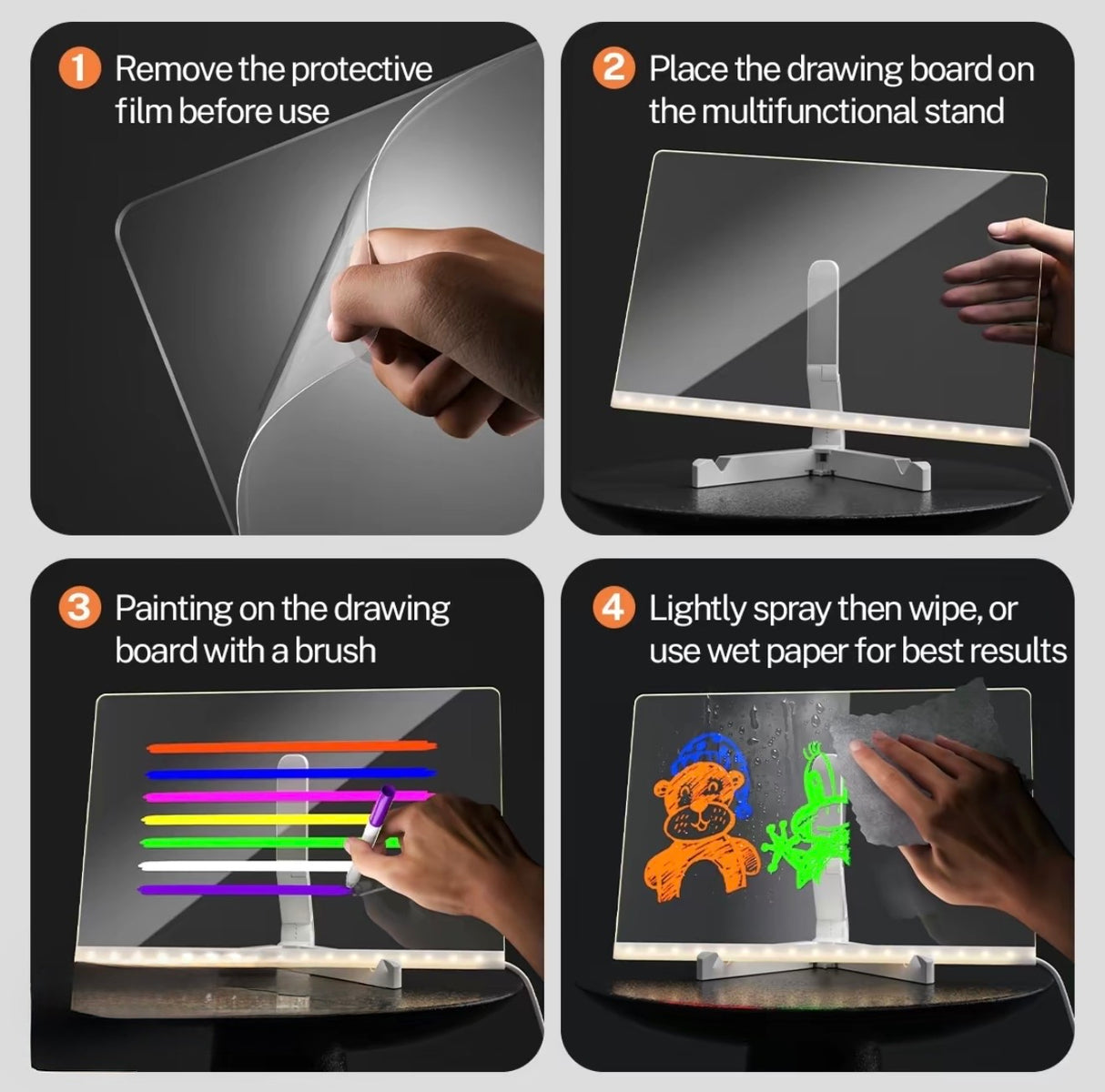 1 Remove the protective film before use

2 Place the drawing board on the multifunctional stand

3 Painting on the drawing board with a brush

4 Lightly spray then wipe, or use wet paper for best results