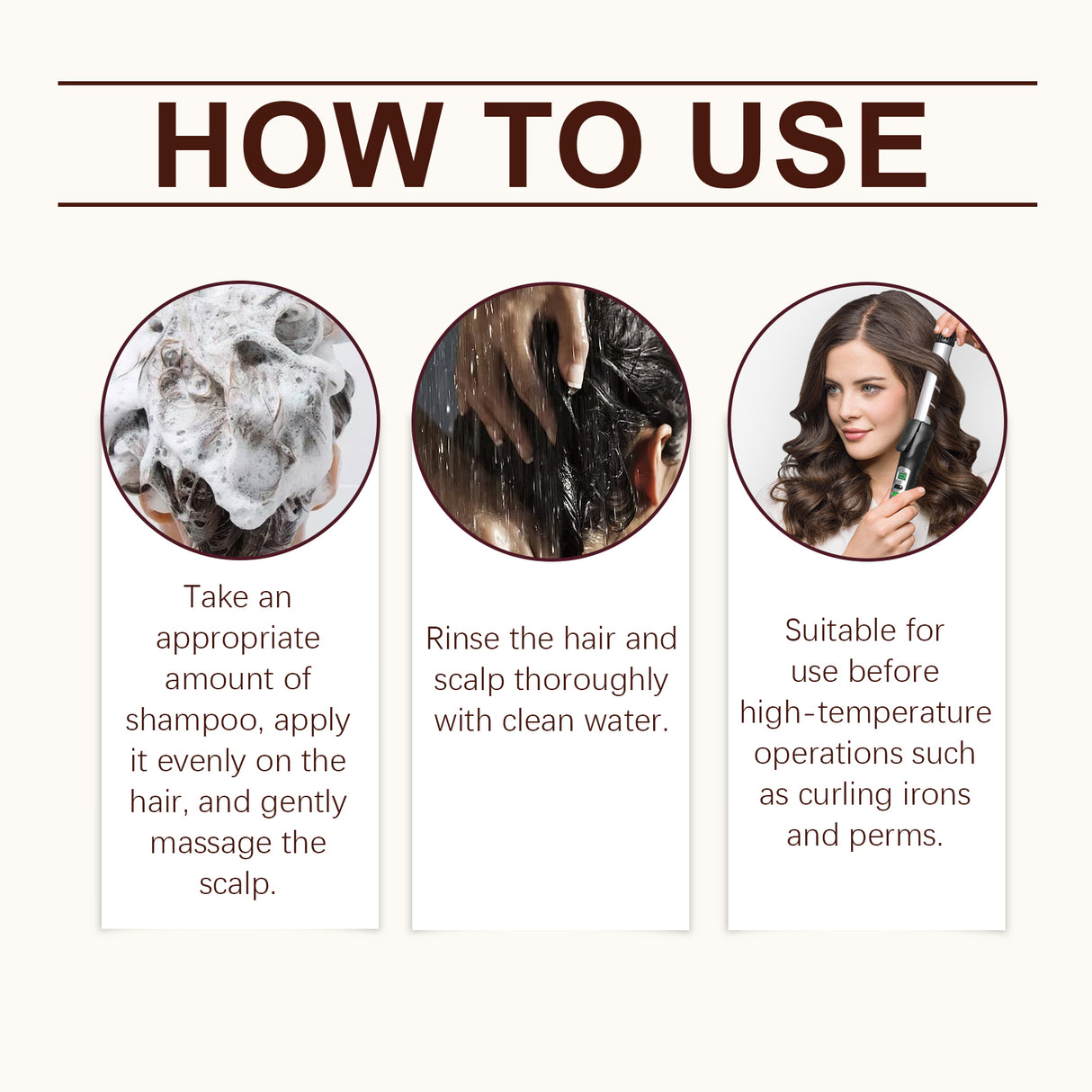 HOW TO USE

Take an appropriate amount of shampoo, apply it evenly on the hair, and gently massage the scalp.

Rinse the hair and scalp thoroughly with clean water.

Suitable for use before high-temperature operations such as curling irons and perms.