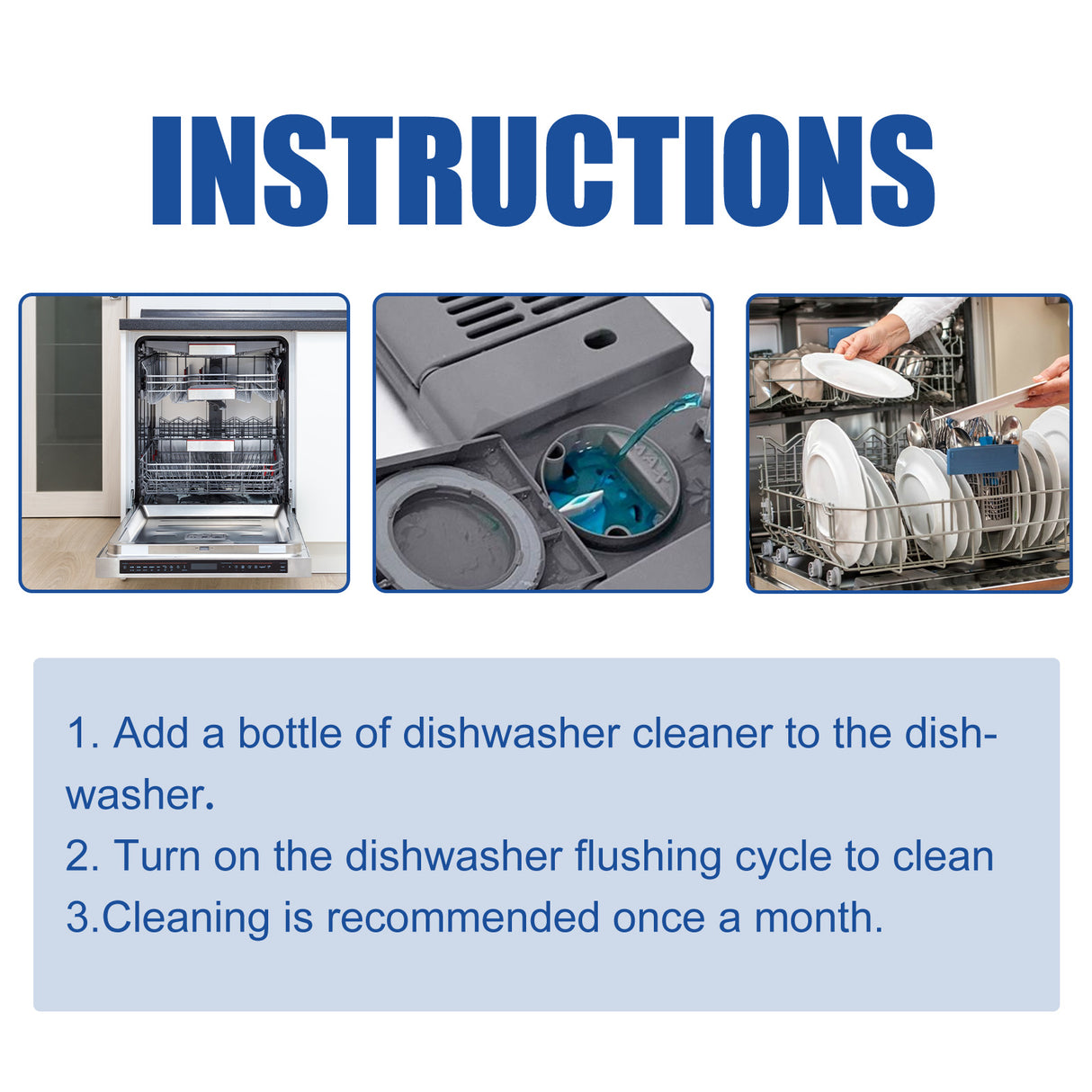 INSTRUCTIONS

1. Add a bottle of dishwasher cleaner to the dishwasher.
2. Turn on the dishwasher flushing cycle to clean
3.Cleaning is recommended once a month.