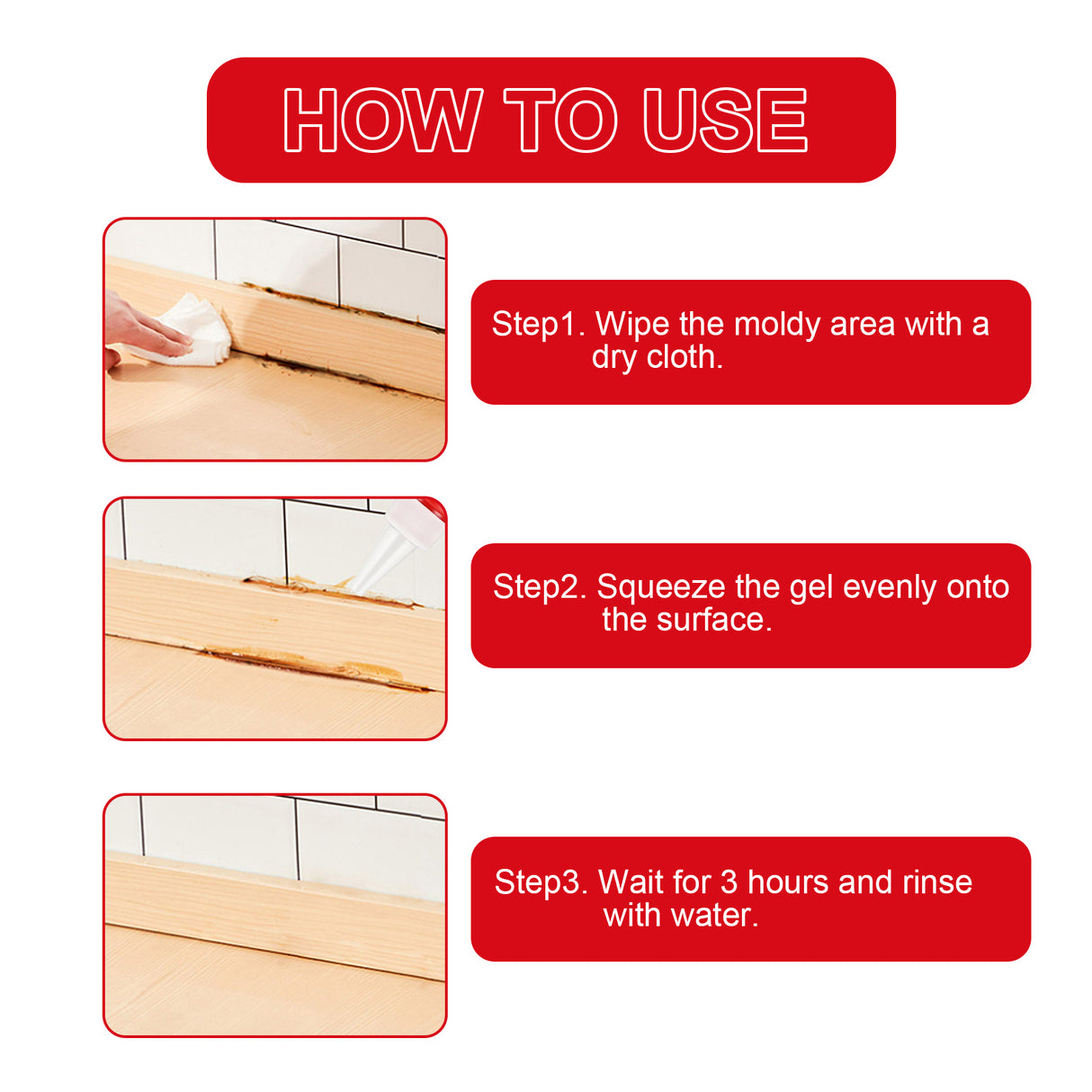 HOW TO USE

Step1. Wipe the moldy area with a dry cloth.

Step2. Squeeze the gel evenly onto the surface.

Step3. Wait for 3 hours and rinse with water.