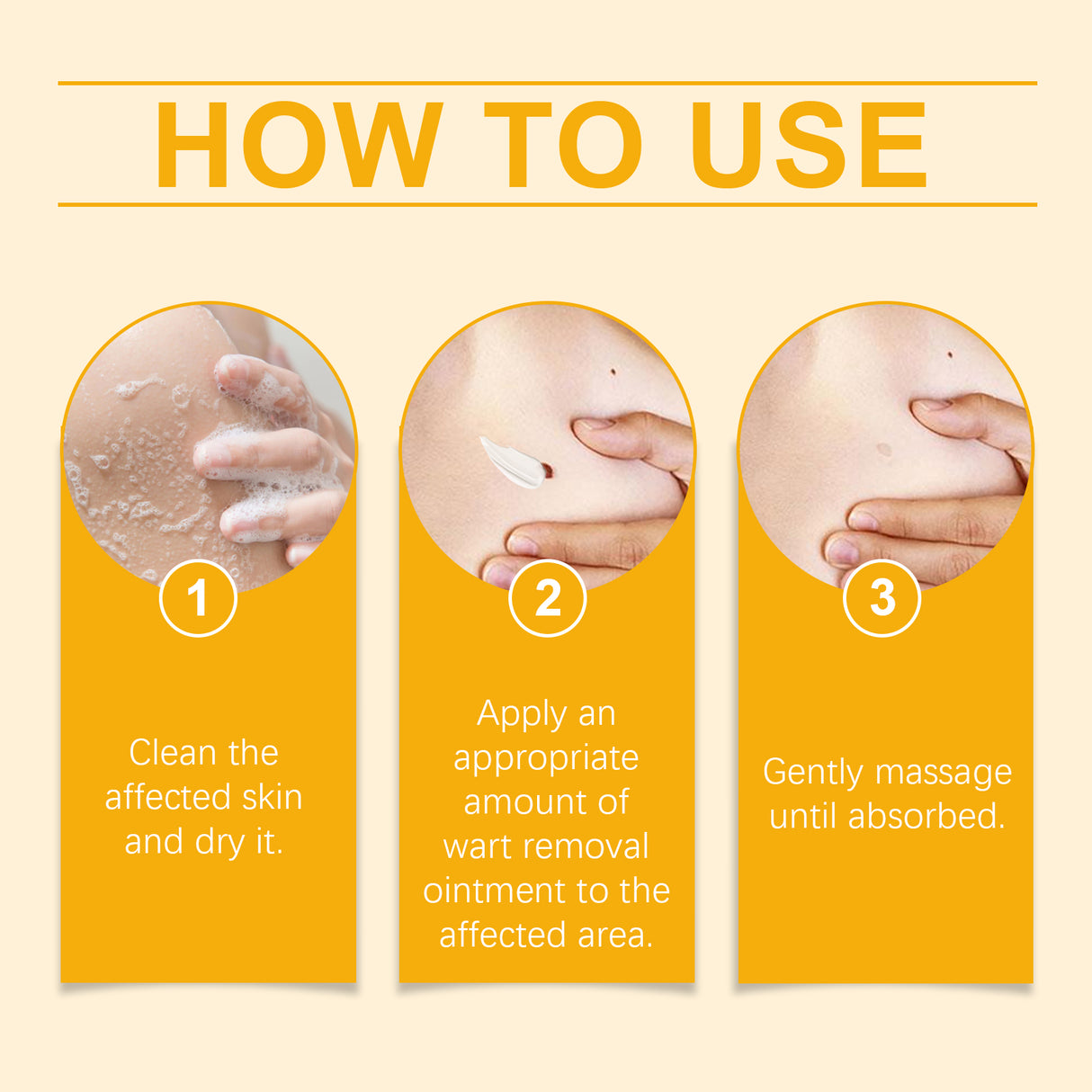 HOW TO USE

1

Clean the affected skin and dry it.

2

Apply an appropriate amount of wart removal ointment to the affected area.

3

Gently massage until absorbed.