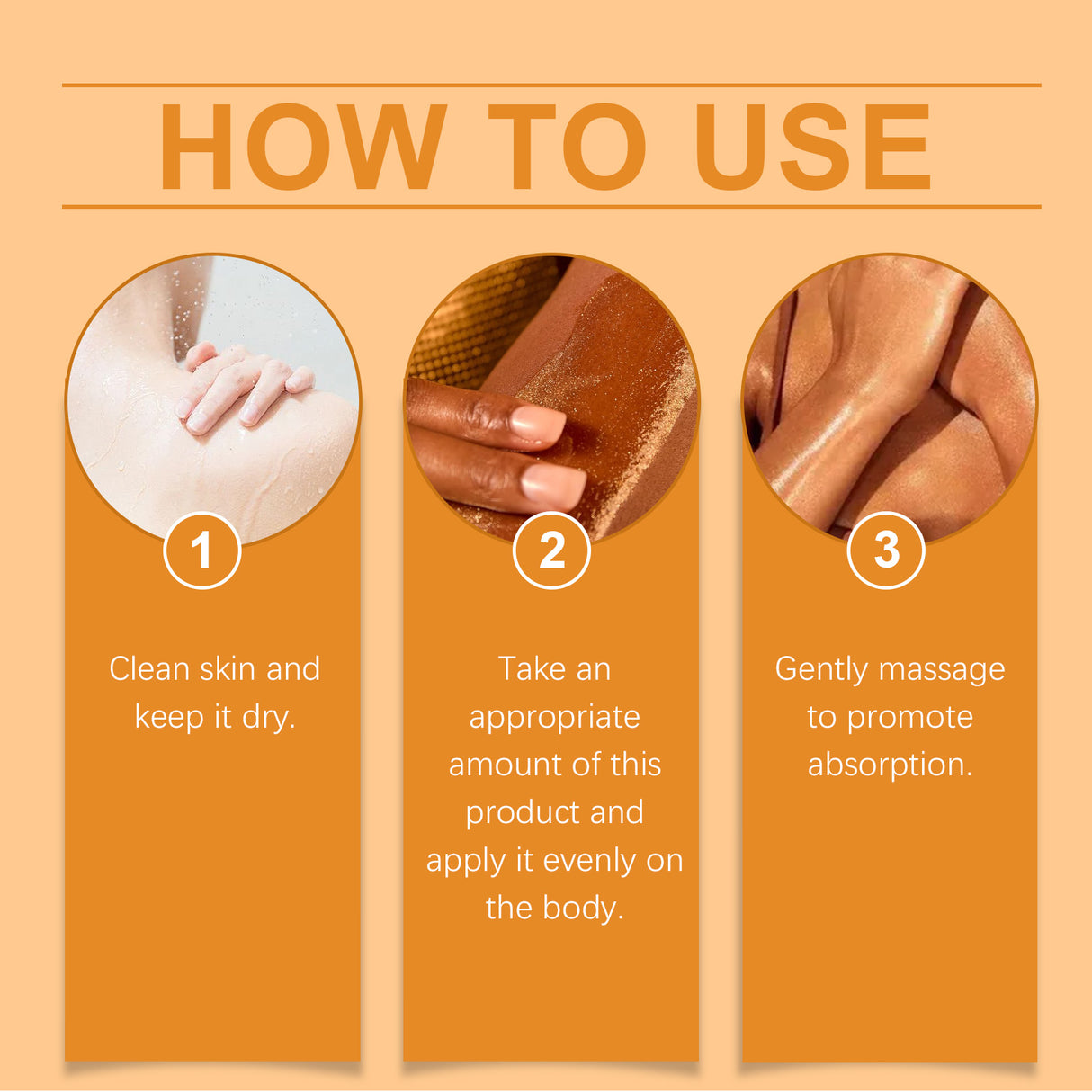 HOW TO USE

1

Clean skin and keep it dry.

2

Take an appropriate amount of this product and apply it evenly on the body.

3

Gently massage to promote absorption.