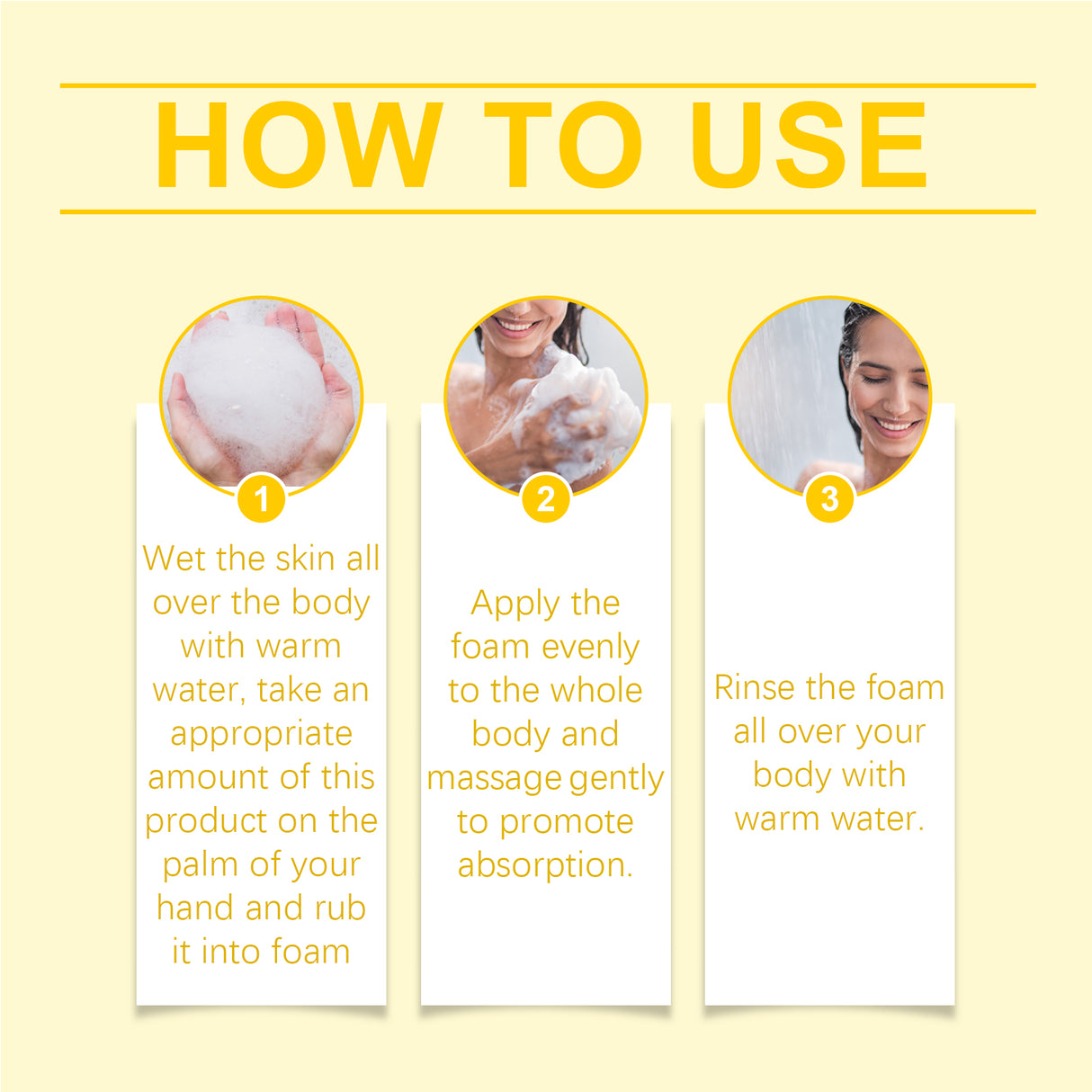 HOW TO USE

1

Wet the skin all over the body with warm water, take an appropriate amount of this product on the palm of your hand and rub it into foam

2

Apply the foam evenly to the whole body and massage gently to promote absorption.

3

Rinse the foam all over your body with warm water.