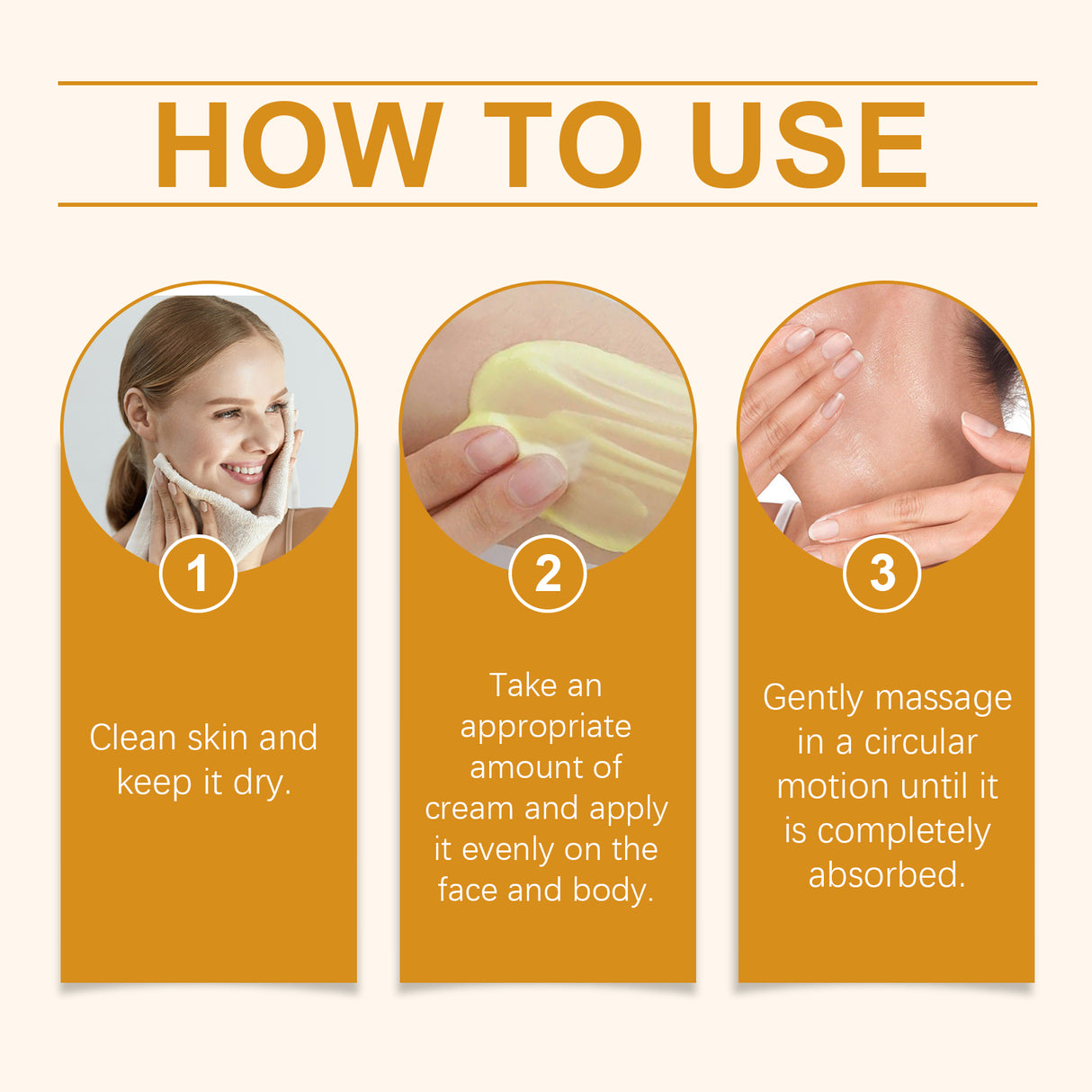 HOW TO USE

1

Clean skin and keep it dry.

2

Take an appropriate amount of cream and apply it evenly on the face and body.

3

Gently massage in a circular motion until it is completely absorbed.