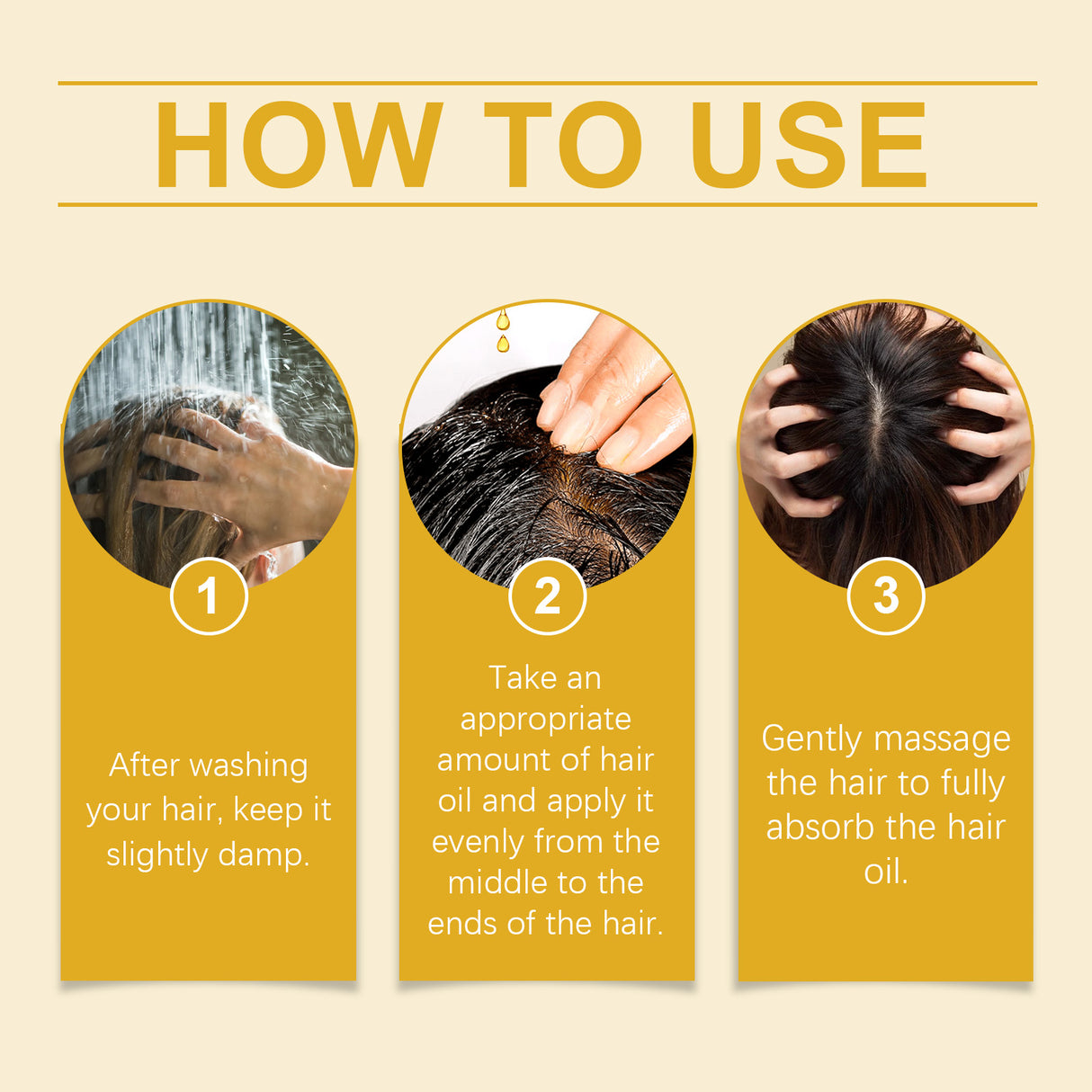 HOW TO USE

1

After washing your hair, keep it slightly damp.

2

Take an appropriate amount of hair oil and apply it evenly from the middle to the ends of the hair.

3

Gently massage the hair to fully absorb the hair oil.