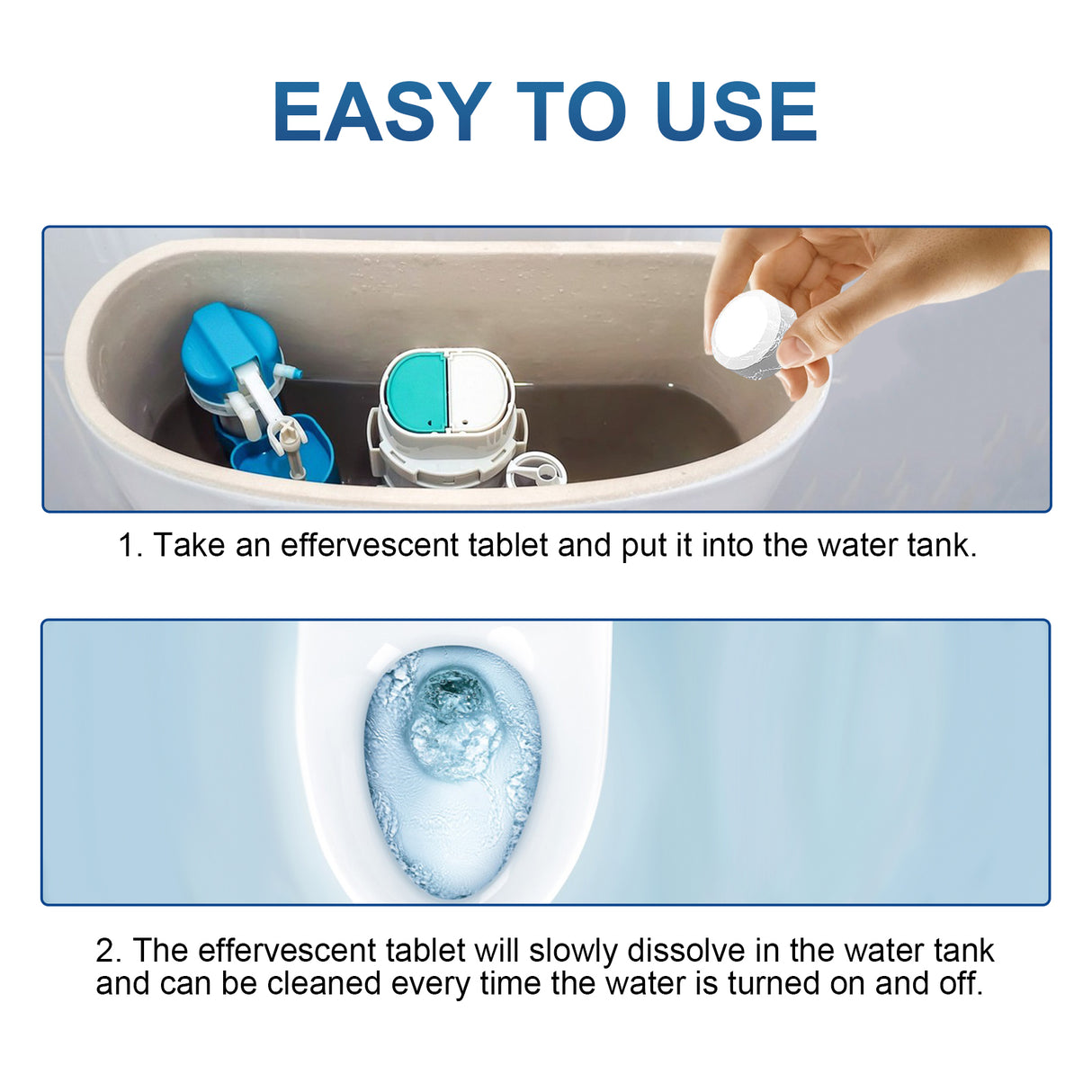 EASY TO USE

1. Take an effervescent tablet and put it into the water tank.

2. The effervescent tablet will slowly dissolve in the water tank and can be cleaned every time the water is turned on and off.