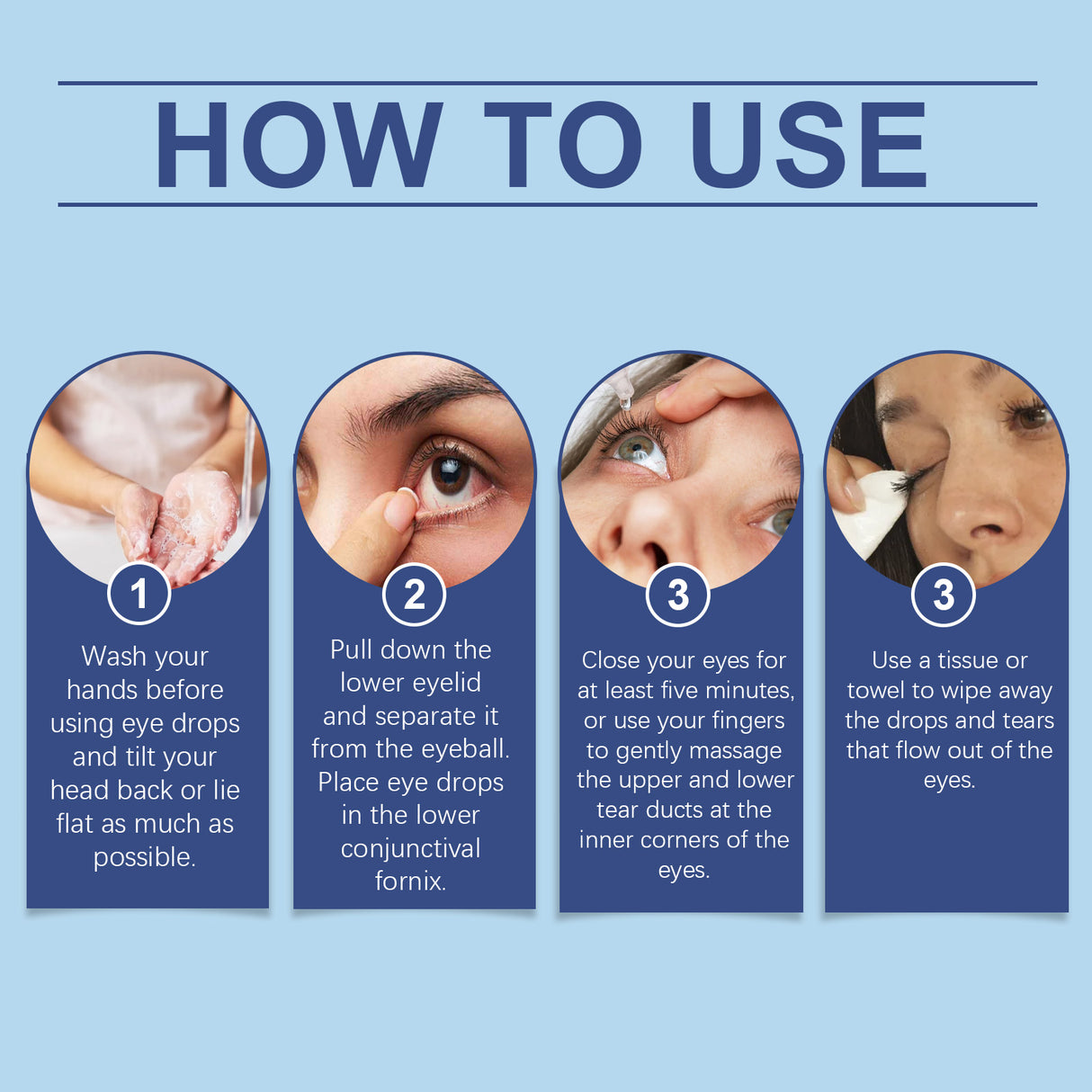 HOW TO USE

1
Wash your hands before using eye drops and tilt your head back or lie flat as much as possible.

2
Pull down the lower eyelid and separate it from the eyeball. Place eye drops in the lower conjunctival fornix.

3
Close your eyes for at least five minutes, or use your fingers to gently massage the upper and lower tear ducts at the inner corners of the eyes.

3
Use a tissue or towel to wipe away the drops and tears that flow out of the eyes.