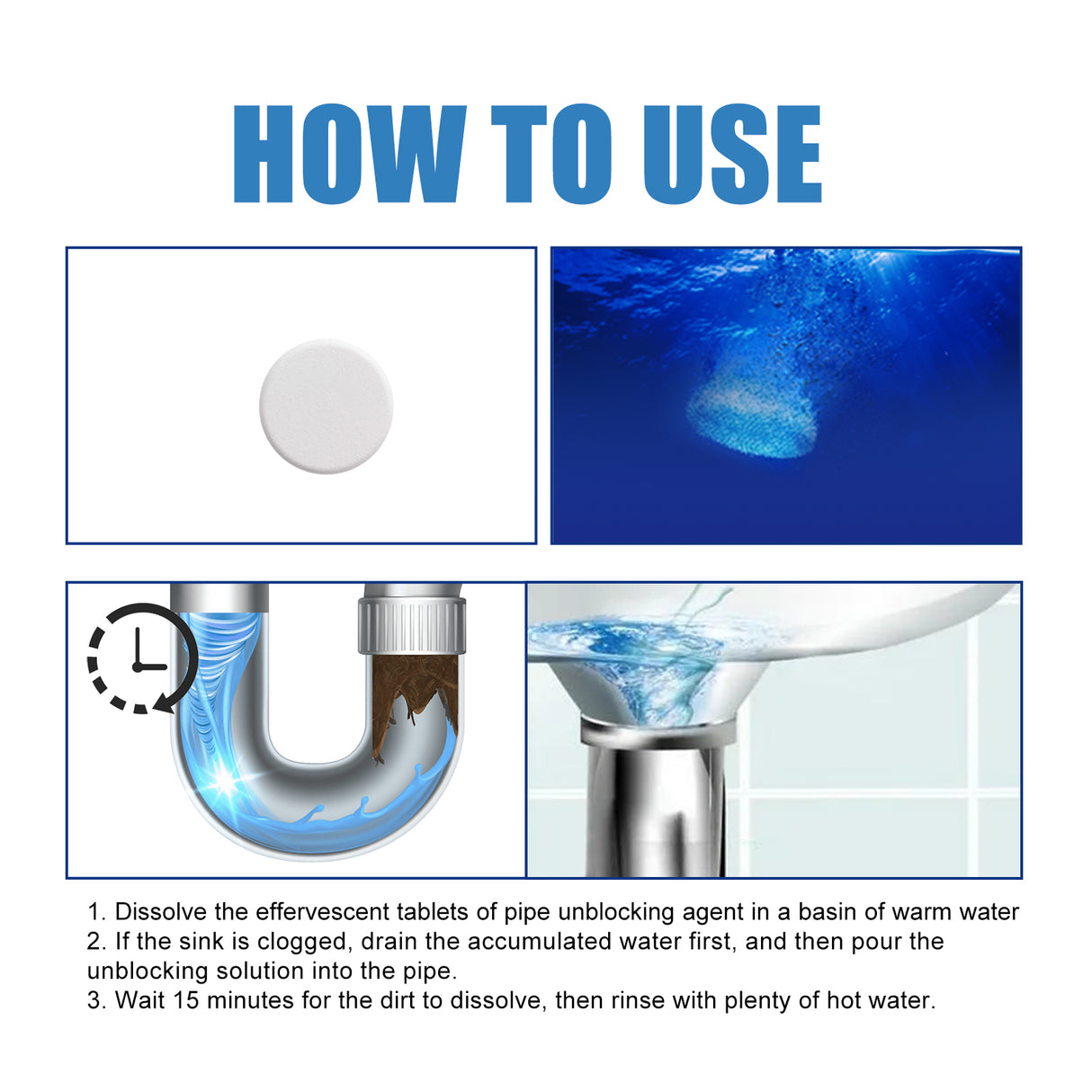 HOW TO USE

1. Dissolve the effervescent tablets of pipe unblocking agent in a basin of warm water
2. If the sink is clogged, drain the accumulated water first, and then pour the unblocking solution into the pipe.
3. Wait 15 minutes for the dirt to dissolve, then rinse with plenty of hot water.